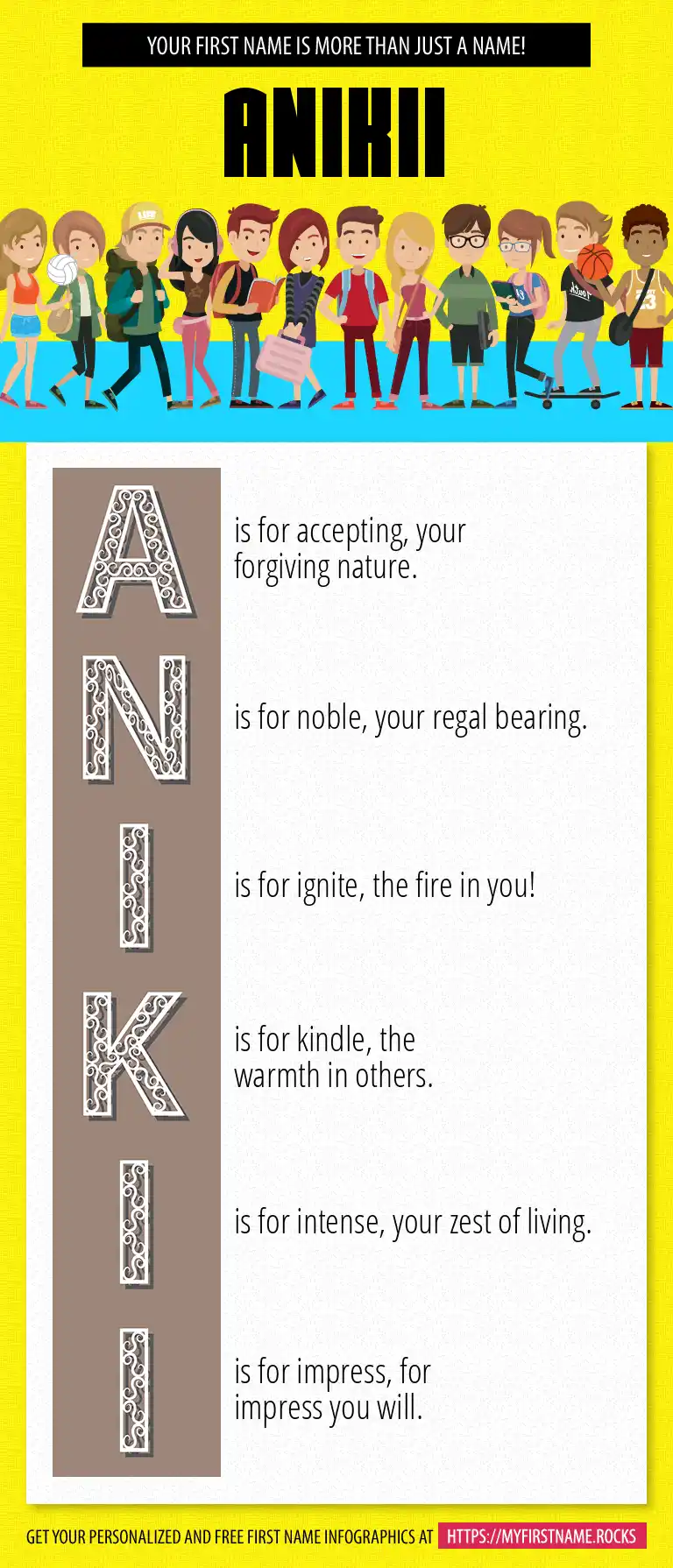 YOUR FIRST NAME IS MORE THAN JUST A NAME!

ANIKII

A is for accepting, your forgiving nature.

N is for noble, your regal bearing.

I is for ignite, the fire in you!

K is for kindle, the warmth in others.

I is for intense, your zest of living.

I is for impress, for impress you will.

GET YOUR PERSONALIZED AND FREE FIRST NAME INFOGRAPHICS AT HTTPS://MYFIRSTNAME.ROCKS