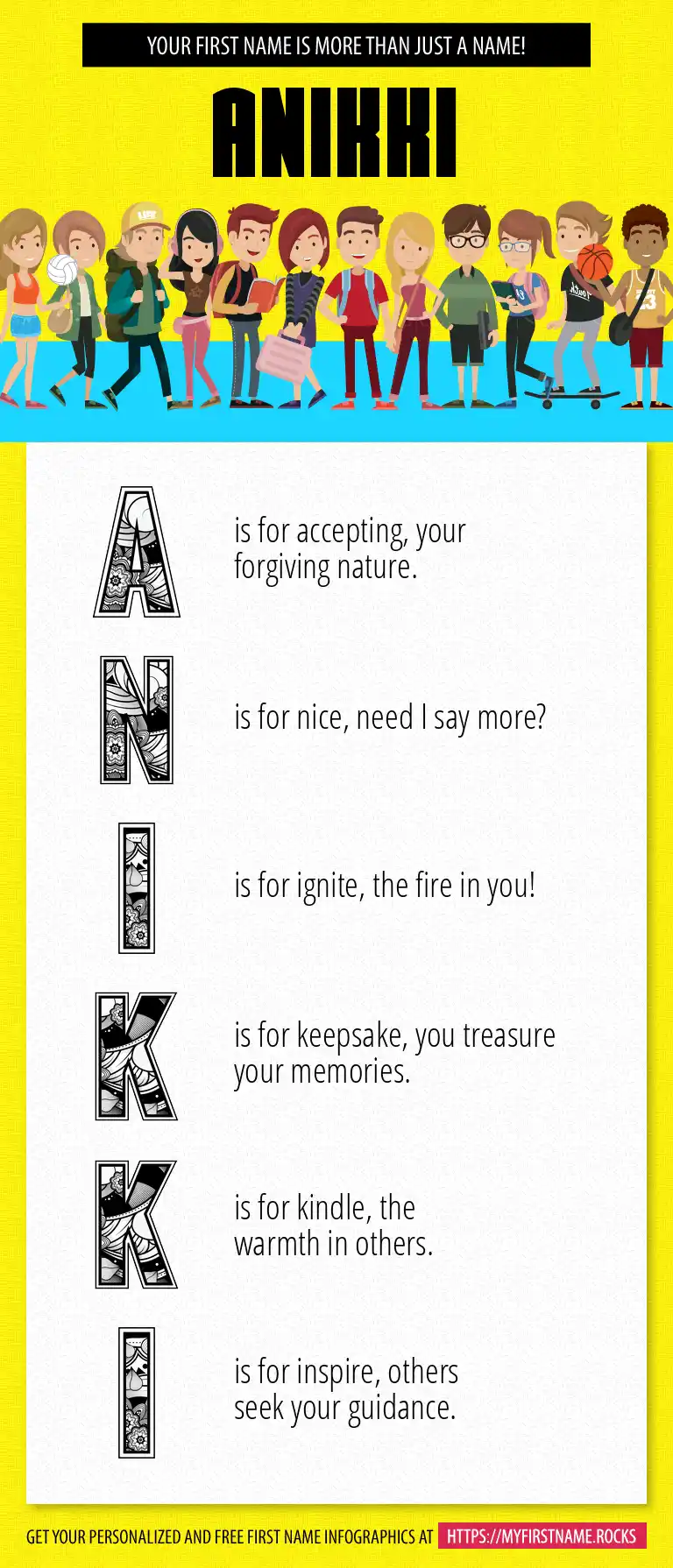 YOUR FIRST NAME IS MORE THAN JUST A NAME!

ANIKKI

A is for accepting, your forgiving nature.

N is for nice, need I say more?

I is for ignite, the fire in you!

K is for keepsake, you treasure your memories.

K is for kindle, the warmth in others.

I is for inspire, others seek your guidance.

GET YOUR PERSONALIZED AND FREE FIRST NAME INFOGRAPHICS AT HTTPS://MYFIRSTNAME.ROCKS