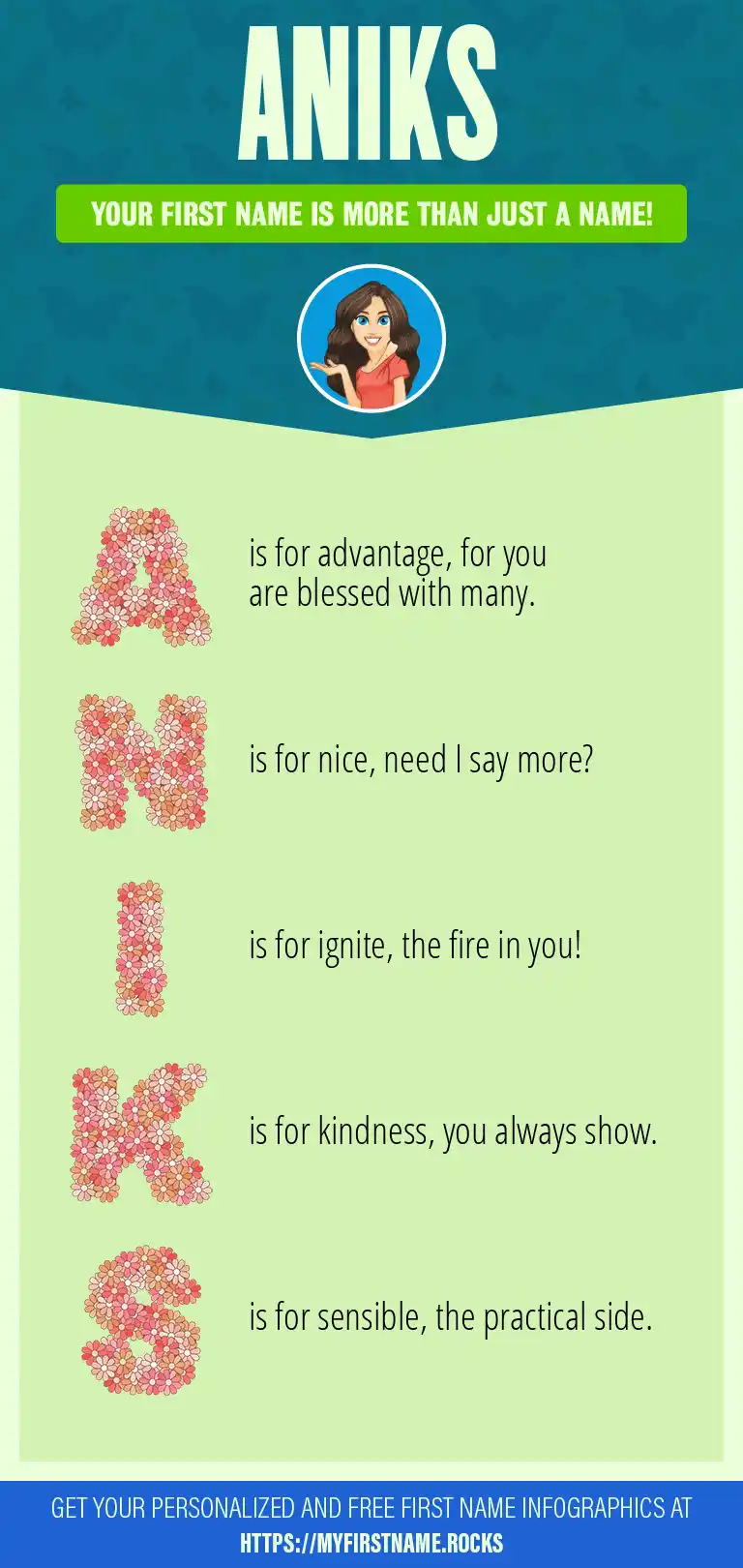 ANIKS

YOUR FIRST NAME IS MORE THAN JUST A NAME!

A is for advantage, for you are blessed with many.

N is for nice, need I say more?

I is for ignite, the fire in you!

K is for kindness, you always show.

S is for sensible, the practical side.

GET YOUR PERSONALIZED AND FREE FIRST NAME INFOGRAPHICS AT HTTPS://MYFIRSTNAME.ROCKS