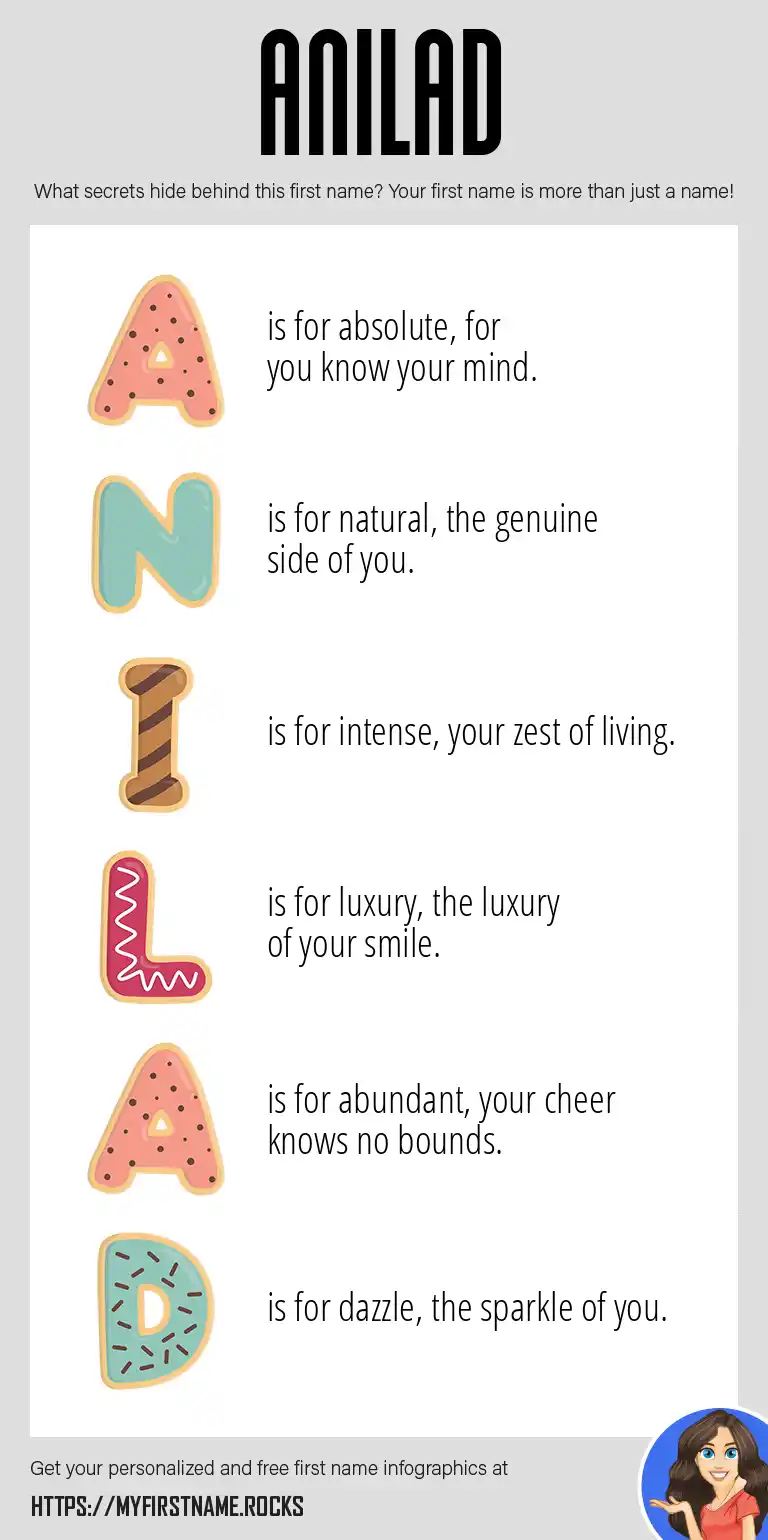 ANILAD

What secrets hide behind this first name? Your first name is more than just a name!

A is for absolute, for you know your mind.

N is for natural, the genuine side of you.

I is for intense, your zest of living.

L is for luxury, the luxury of your smile.

A is for abundant, your cheer knows no bounds.

D is for dazzle, the sparkle of you.

Get your personalized and free first name infographics at

HTTPS://MYFIRSTNAME.ROCKS