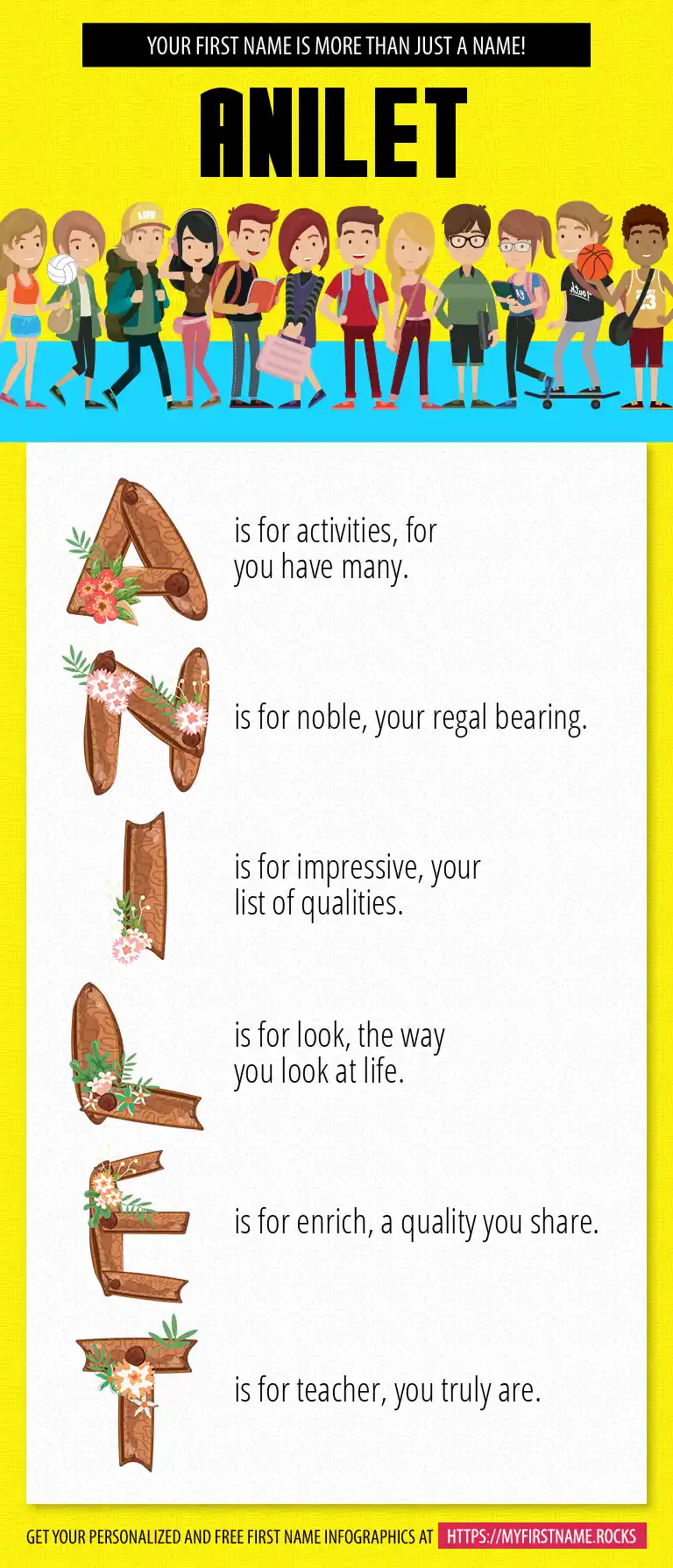 YOUR FIRST NAME IS MORE THAN JUST A NAME!

ANILET

A is for activities, for you have many.

N is for noble, your regal bearing.

I is for impressive, your list of qualities.

L is for look, the way you look at life.

E is for enrich, a quality you share.

T is for teacher, you truly are.

GET YOUR PERSONALIZED AND FREE FIRST NAME INFOGRAPHICS AT HTTPS://MYFIRSTNAME.ROCKS