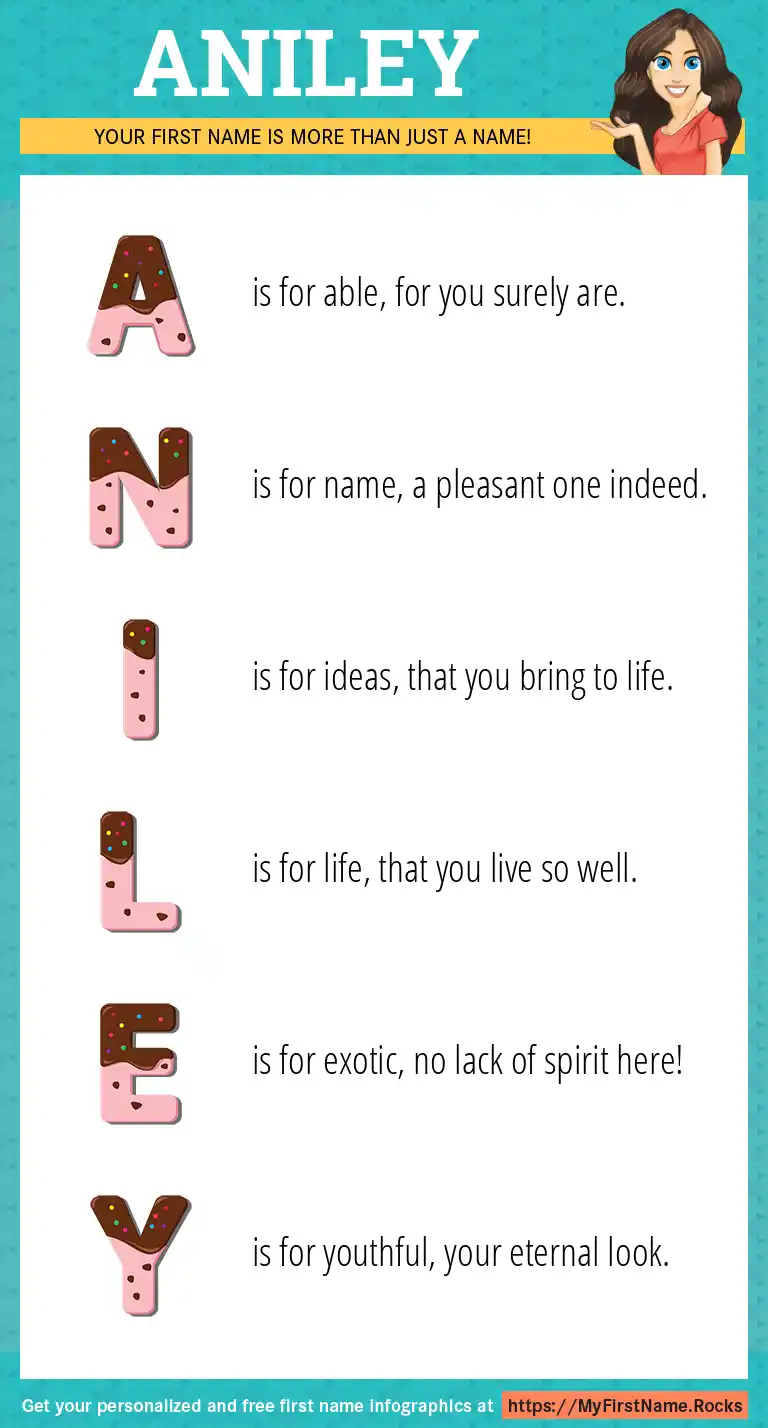 ANILEY

YOUR FIRST NAME IS MORE THAN JUST A NAME!

A is for able, for you surely are.

N is for name, a pleasant one indeed.

I is for ideas, that you bring to life.

L is for life, that you live so well.

E is for exotic, no lack of spirit here!

Y is for youthful, your eternal look.

Get your personalized and free first name infographics at https://MyFirstName.Rocks