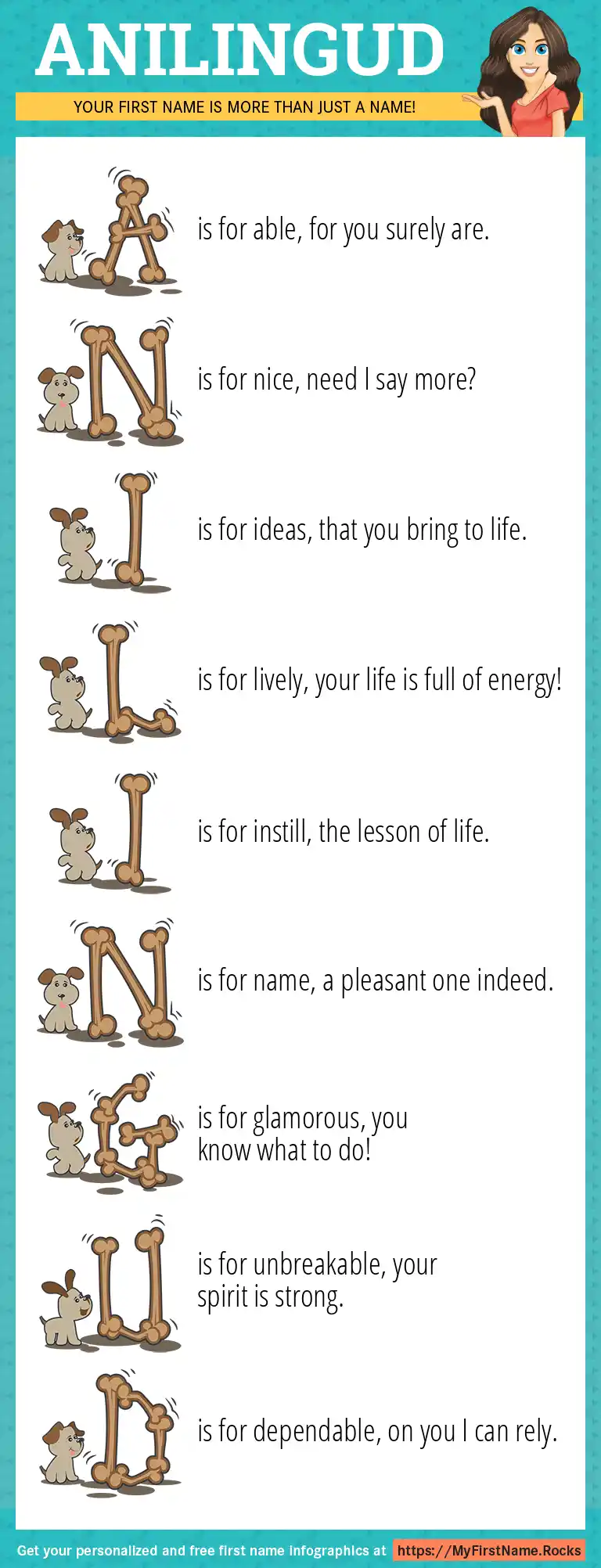 ANILINGUD

YOUR FIRST NAME IS MORE THAN JUST A NAME!

A is for able, for you surely are.

N is for nice, need I say more?

I is for ideas, that you bring to life.

L is for lively, your life is full of energy!

I is for instill, the lesson of life.

N is for name, a pleasant one indeed.

G is for glamorous, you know what to do!

U is for unbreakable, your spirit is strong.

D is for dependable, on you I can rely.

Get your personalized and free first name infographics at https://MyFirstName.Rocks