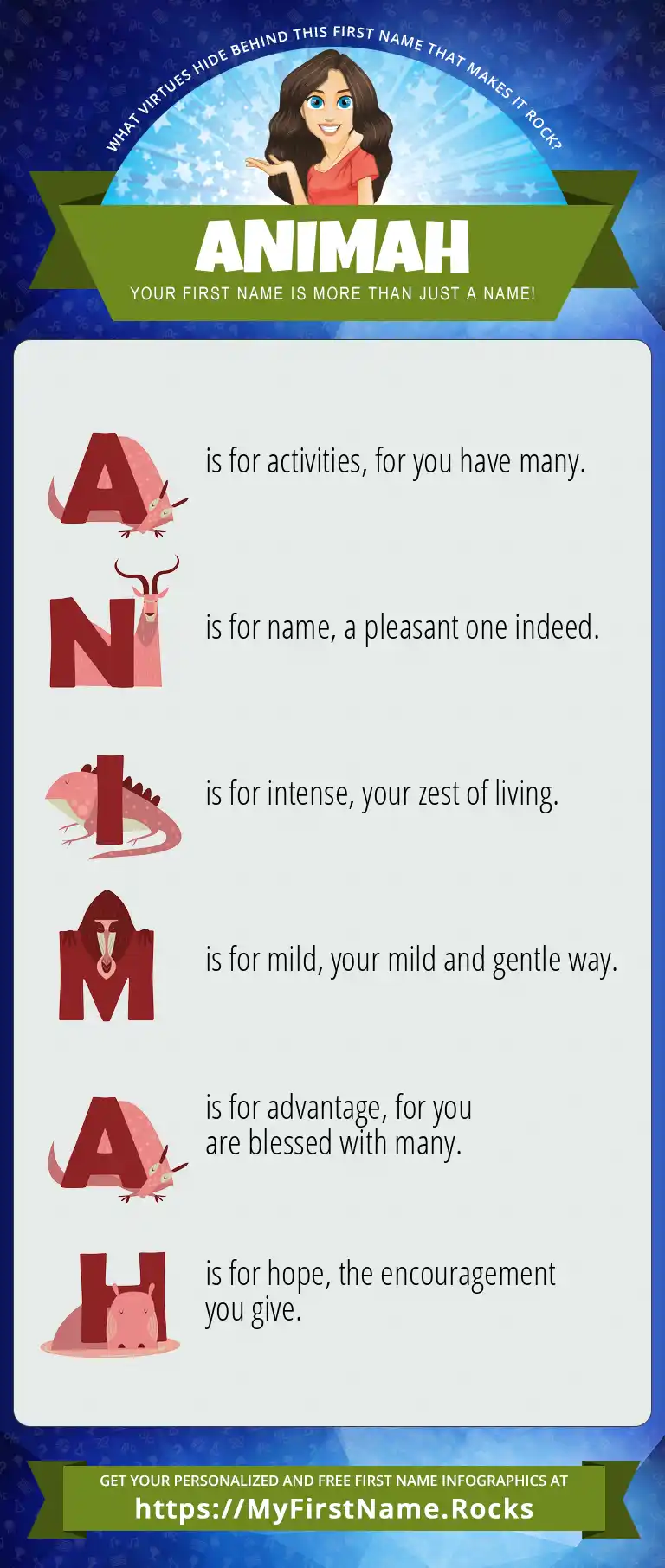 WHAT VIRTUES HIDE BEHIND THIS FIRST NAME THAT MAKES IT ROCK?

ANIMAH

YOUR FIRST NAME IS MORE THAN JUST A NAME!

A is for activities, for you have many.

N is for name, a pleasant one indeed.

I is for intense, your zest of living.

M is for mild, your mild and gentle way.

A is for advantage, for you are blessed with many.

H is for hope, the encouragement you give.

GET YOUR PERSONALIZED AND FREE FIRST NAME INFOGRAPHICS AT
https://MyFirstName.Rocks