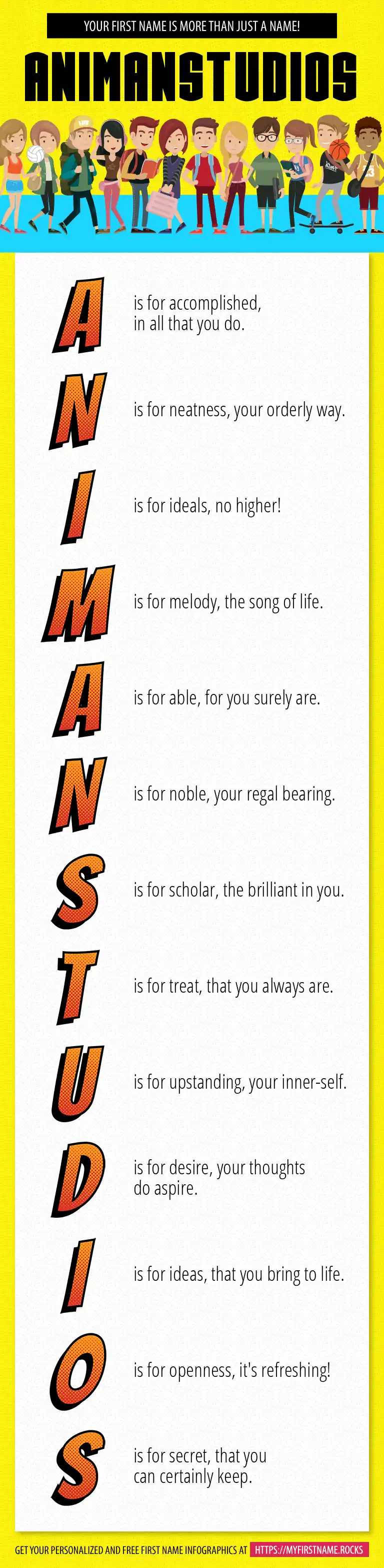 YOUR FIRST NAME IS MORE THAN JUST A NAME!

ANIMANSTUDIOS

A is for accomplished, in all that you do.

N is for neatness, your orderly way.

I is for ideals, no higher!

M is for melody, the song of life.

A is for able, for you surely are.

N is for noble, your regal bearing.

S is for scholar, the brilliant in you.

T is for treat, that you always are.

U is for upstanding, your inner-self.

D is for desire, your thoughts do aspire.

I is for ideas, that you bring to life.

O is for openness, it's refreshing!

S is for secret, that you can certainly keep.

GET YOUR PERSONALIZED AND FREE FIRST NAME INFOGRAPHICS AT HTTPS://MYFIRSTNAME.ROCKS