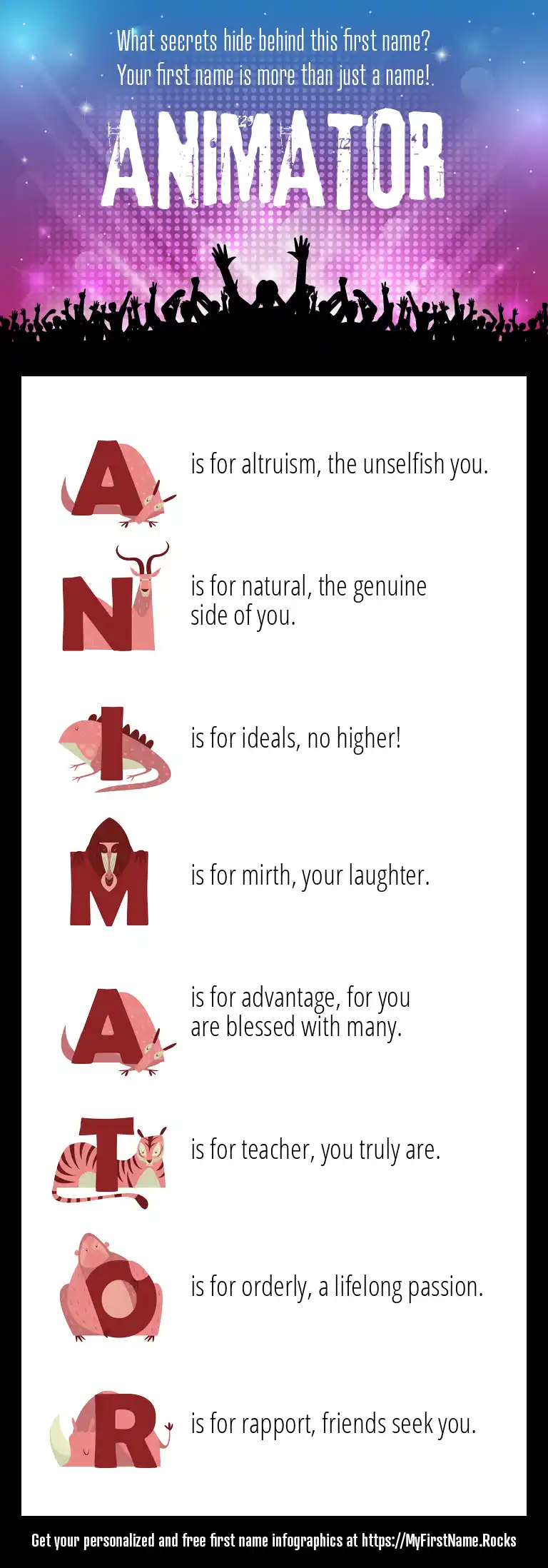 What secrets hide behind this first name?
Your first name is more than just a name!

ANIMATOR

A is for altruism, the unselfish you.

N is for natural, the genuine side of you.

I is for ideals, no higher!

M is for mirth, your laughter.

A is for advantage, for you are blessed with many.

T is for teacher, you truly are.

O is for orderly, a lifelong passion.

R is for rapport, friends seek you.

Get your personalized and free first name infographics at https://MyFirstName.Rocks