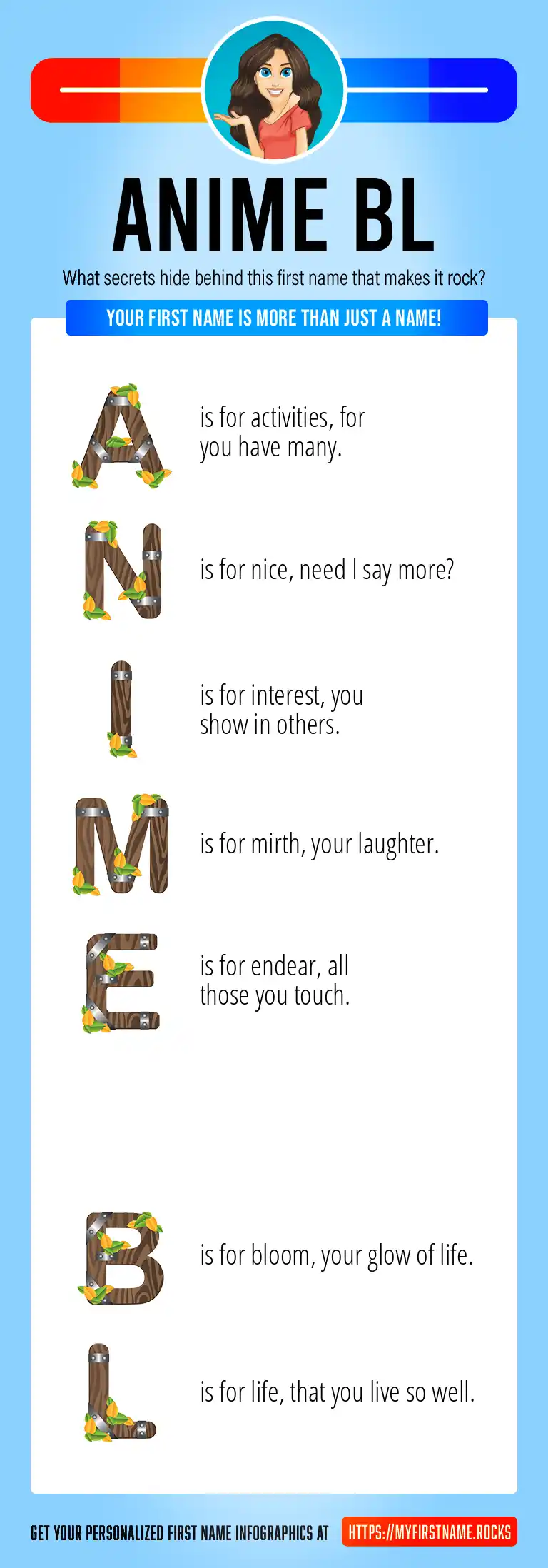 ANIME BL

What secrets hide behind this first name that makes it rock?

YOUR FIRST NAME IS MORE THAN JUST A NAME!

A is for activities, for you have many.

N is for nice, need I say more?

I is for interest, you show in others.

M is for mirth, your laughter.

E is for endear, all those you touch.

B is for bloom, your glow of life.

L is for life, that you live so well.

GET YOUR PERSONALIZED FIRST NAME INFOGRAPHICS AT HTTPS://MYFIRSTNAME.ROCKS