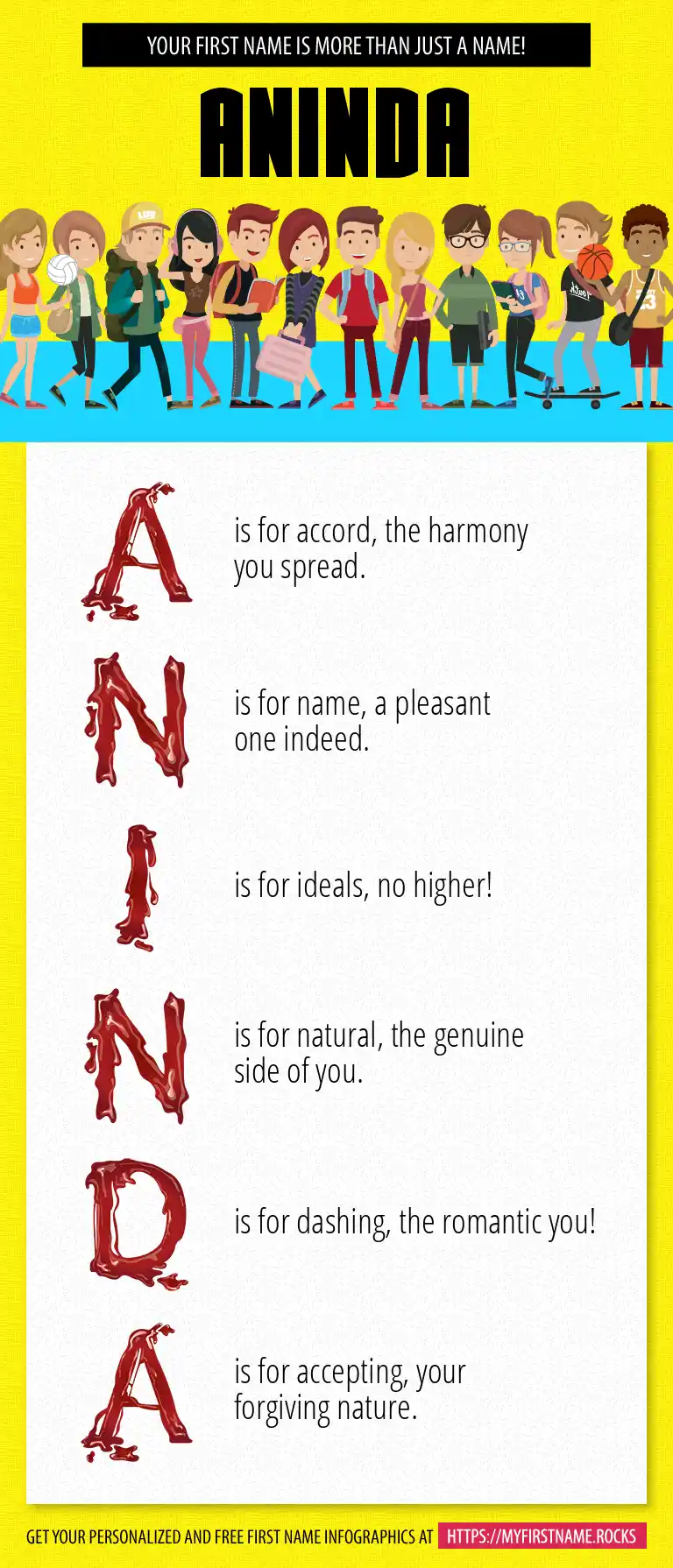 YOUR FIRST NAME IS MORE THAN JUST A NAME!

ANINDA

A is for accord, the harmony you spread.

N is for name, a pleasant one indeed.

I is for ideals, no higher!

N is for natural, the genuine side of you.

D is for dashing, the romantic you!

A is for accepting, your forgiving nature.

GET YOUR PERSONALIZED AND FREE FIRST NAME INFOGRAPHICS AT HTTPS://MYFIRSTNAME.ROCKS