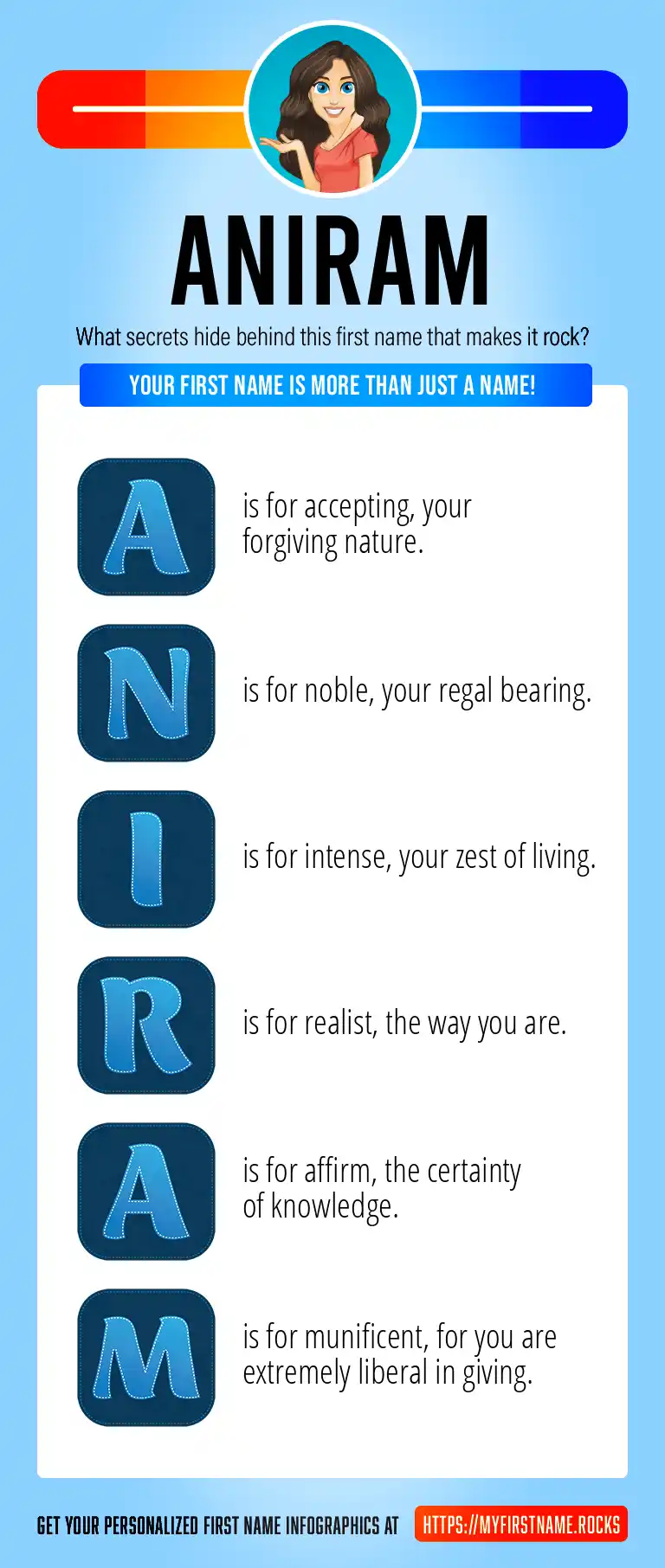 ANIRAM

What secrets hide behind this first name that makes it rock?

YOUR FIRST NAME IS MORE THAN JUST A NAME!

A is for accepting, your forgiving nature.

N is for noble, your regal bearing.

I is for intense, your zest of living.

R is for realist, the way you are.

A is for affirm, the certainty of knowledge.

M is for munificent, for you are extremely liberal in giving.

GET YOUR PERSONALIZED FIRST NAME INFOGRAPHICS AT HTTPS://MYFIRSTNAME.ROCKS