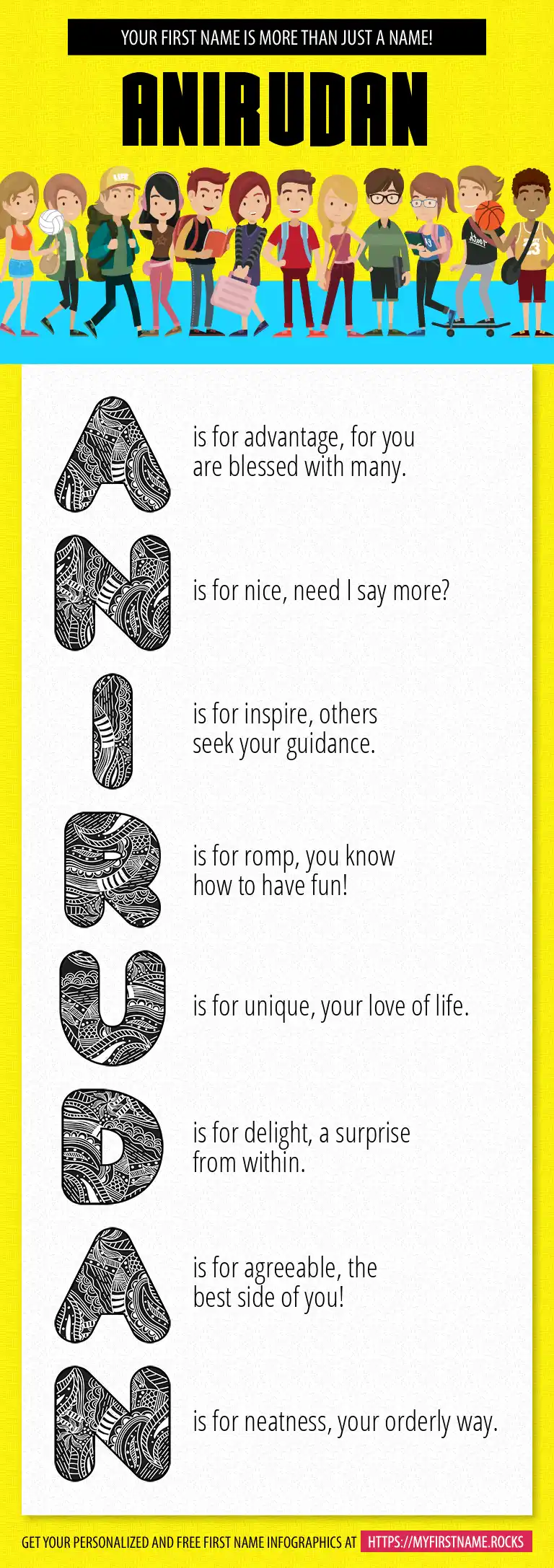 YOUR FIRST NAME IS MORE THAN JUST A NAME!

ANIRUDAN

A is for advantage, for you are blessed with many.

N is for nice, need I say more?

I is for inspire, others seek your guidance.

R is for romp, you know how to have fun!

U is for unique, your love of life.

D is for delight, a surprise from within.

A is for agreeable, the best side of you!

N is for neatness, your orderly way.

GET YOUR PERSONALIZED AND FREE FIRST NAME INFOGRAPHICS AT HTTPS://MYFIRSTNAME.ROCKS