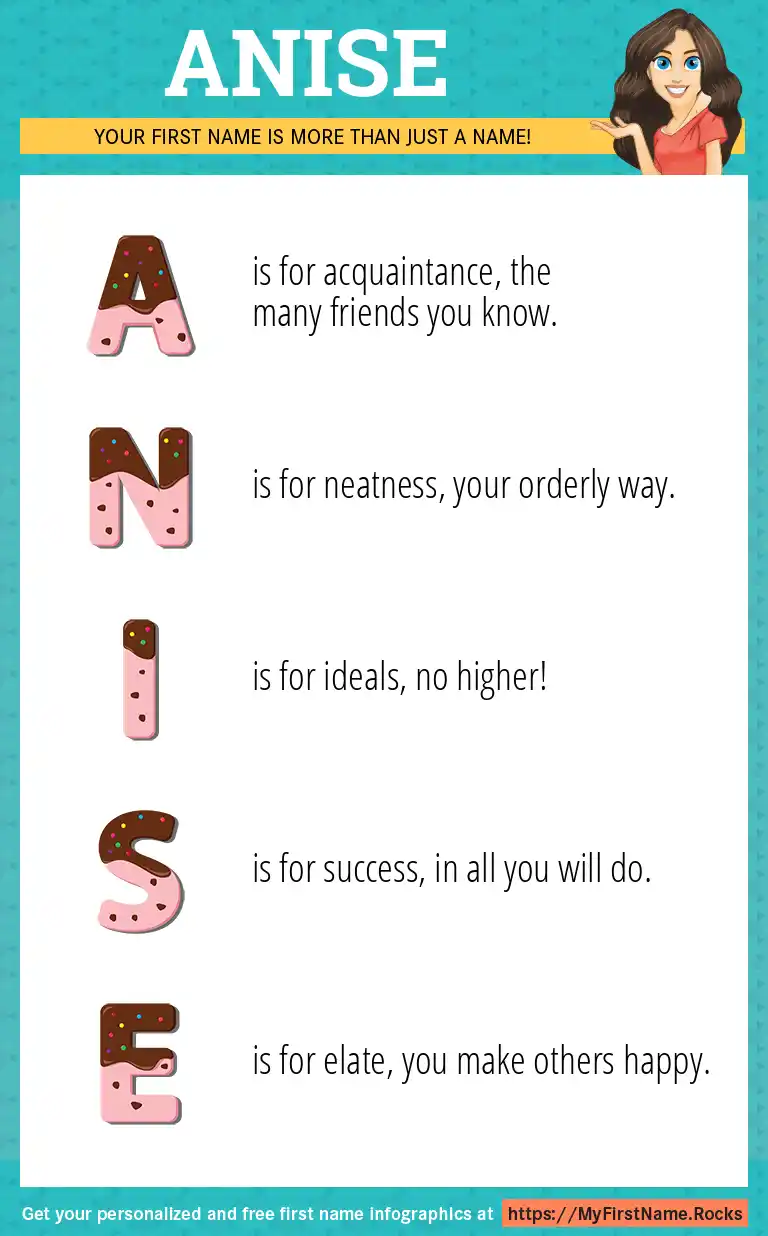 ANISE

YOUR FIRST NAME IS MORE THAN JUST A NAME!

A is for acquaintance, the many friends you know.

N is for neatness, your orderly way.

I is for ideals, no higher!

S is for success, in all you will do.

E is for elate, you make others happy.

Get your personalized and free first name infographics at https://MyFirstName.Rocks