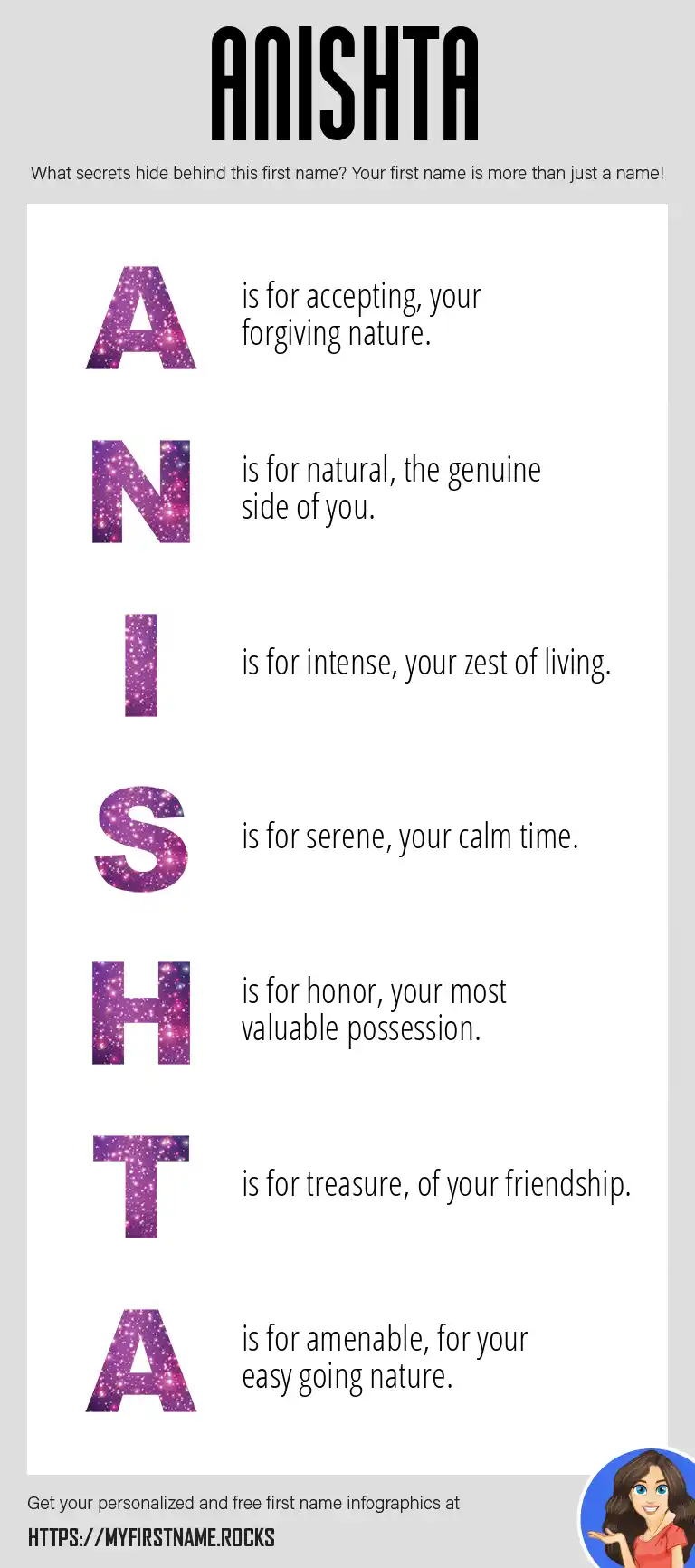 ANISHTA

What secrets hide behind this first name? Your first name is more than just a name!

A is for accepting, your forgiving nature.

N is for natural, the genuine side of you.

I is for intense, your zest of living.

S is for serene, your calm time.

H is for honor, your most valuable possession.

T is for treasure, of your friendship.

A is for amenable, for your easy going nature.

Get your personalized and free first name infographics at

HTTPS://MYFIRSTNAME.ROCKS