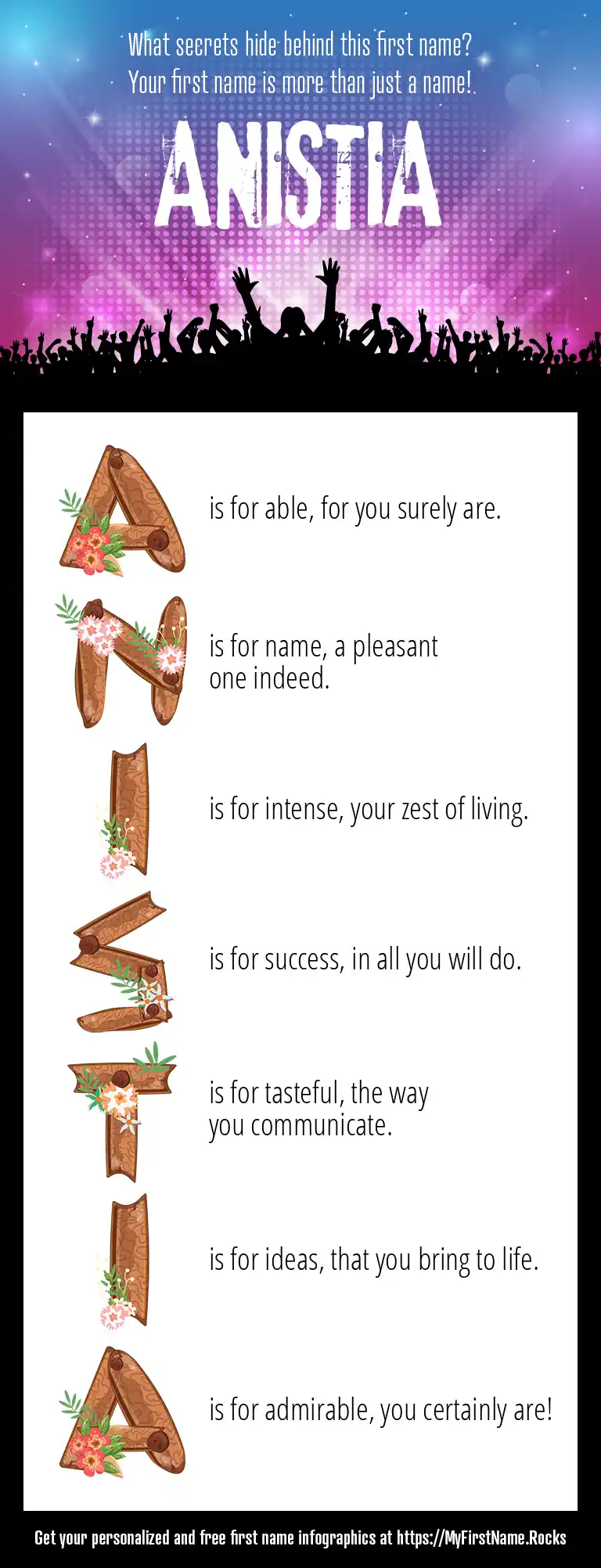 What secrets hide behind this first name?
Your first name is more than just a name!

ANISTIA

A is for able, for you surely are.

N is for name, a pleasant one indeed.

I is for intense, your zest of living.

S is for success, in all you will do.

T is for tasteful, the way you communicate.

I is for ideas, that you bring to life.

A is for admirable, you certainly are!

Get your personalized and free first name infographics at https://MyFirstName.Rocks