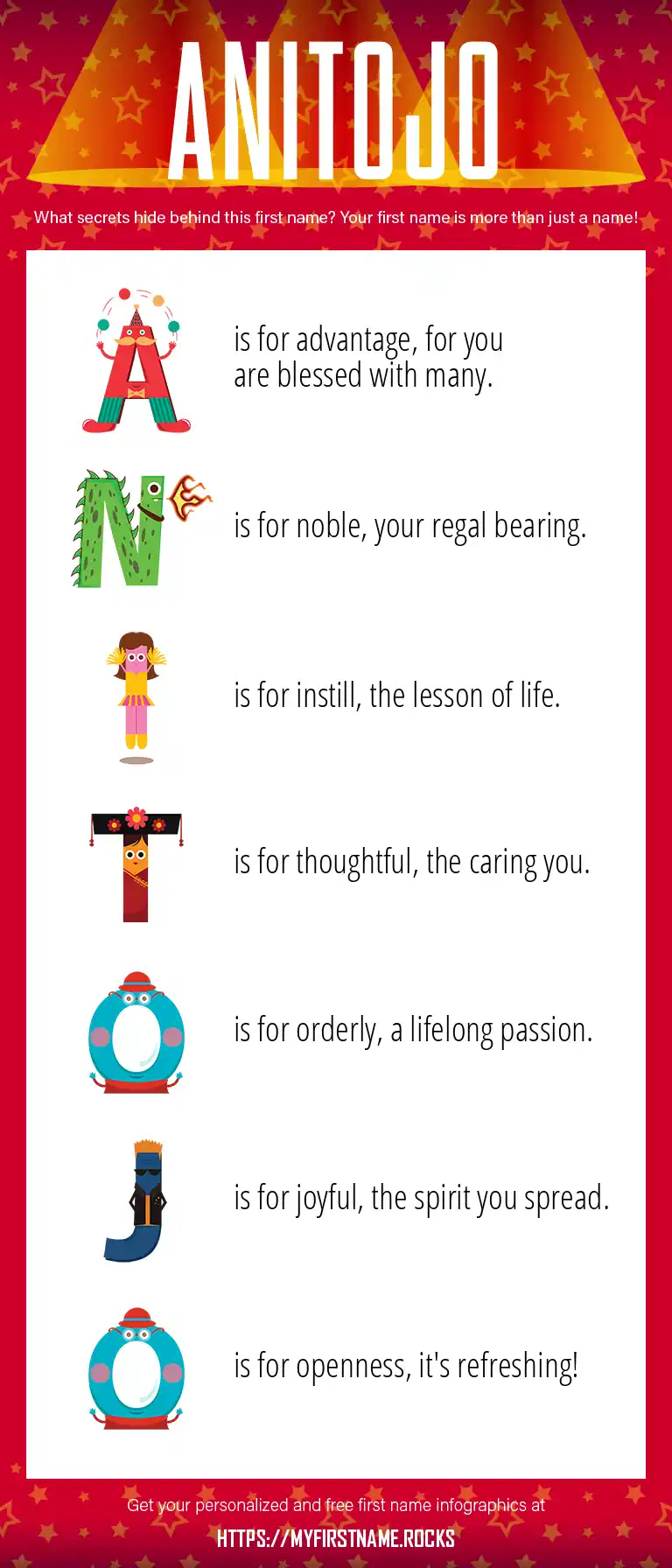 ANITOJO

What secrets hide behind this first name? Your first name is more than just a name!

A is for advantage, for you are blessed with many.

N is for noble, your regal bearing.

I is for instill, the lesson of life.

T is for thoughtful, the caring you.

O is for orderly, a lifelong passion.

J is for joyful, the spirit you spread.

O is for openness, it's refreshing!

Get your personalized and free first name infographics at

HTTPS://MYFIRSTNAME.ROCKS