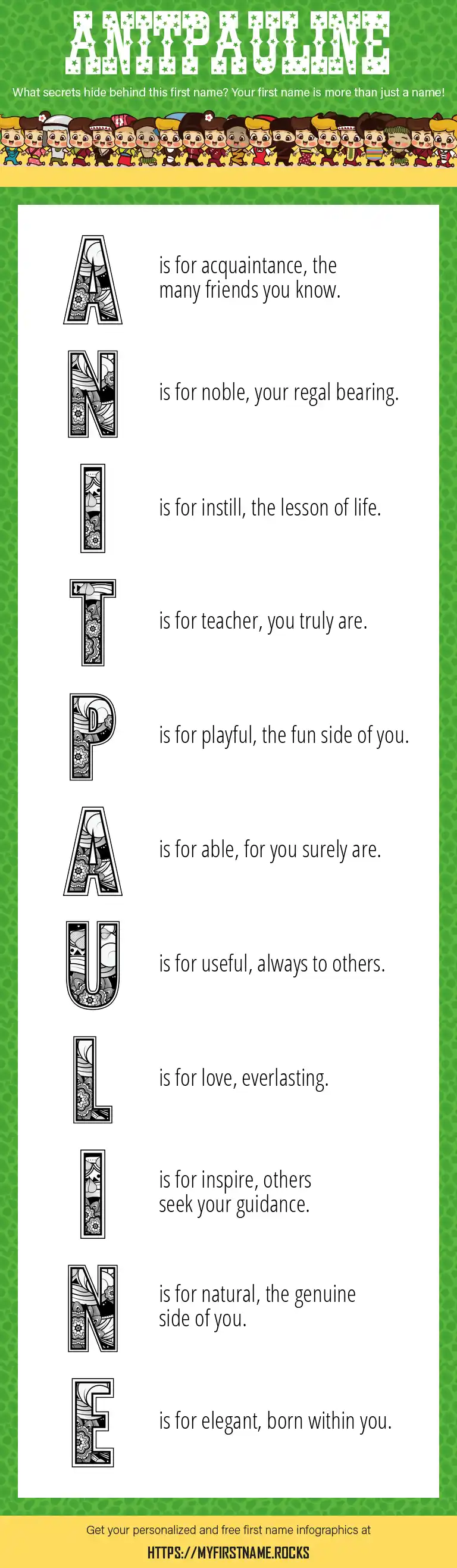 ANITPAULINE

What secrets hide behind this first name? Your first name is more than just a name!

A is for acquaintance, the many friends you know.

N is for noble, your regal bearing.

I is for instill, the lesson of life.

T is for teacher, you truly are.

P is for playful, the fun side of you.

A is for able, for you surely are.

U is for useful, always to others.

L is for love, everlasting.

I is for inspire, others seek your guidance.

N is for natural, the genuine side of you.

E is for elegant, born within you.

Get your personalized and free first name infographics at

HTTPS://MYFIRSTNAME.ROCKS