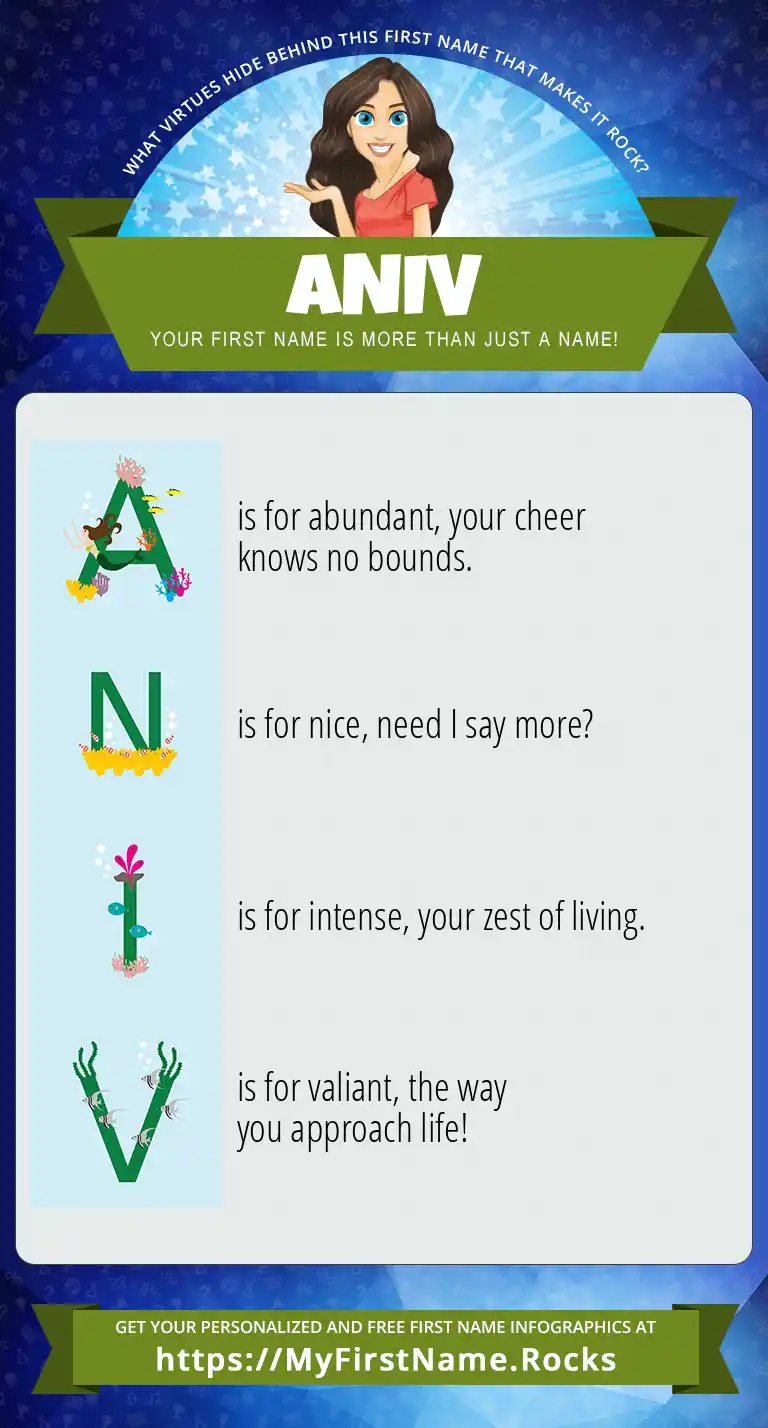 WHAT VIRTUES HIDE BEHIND THIS FIRST NAME THAT MAKES IT ROCK?

ANIV

YOUR FIRST NAME IS MORE THAN JUST A NAME!

A is for abundant, your cheer knows no bounds.

N is for nice, need I say more?

I is for intense, your zest of living.

V is for valiant, the way you approach life!

GET YOUR PERSONALIZED AND FREE FIRST NAME INFOGRAPHICS AT
https://MyFirstName.Rocks