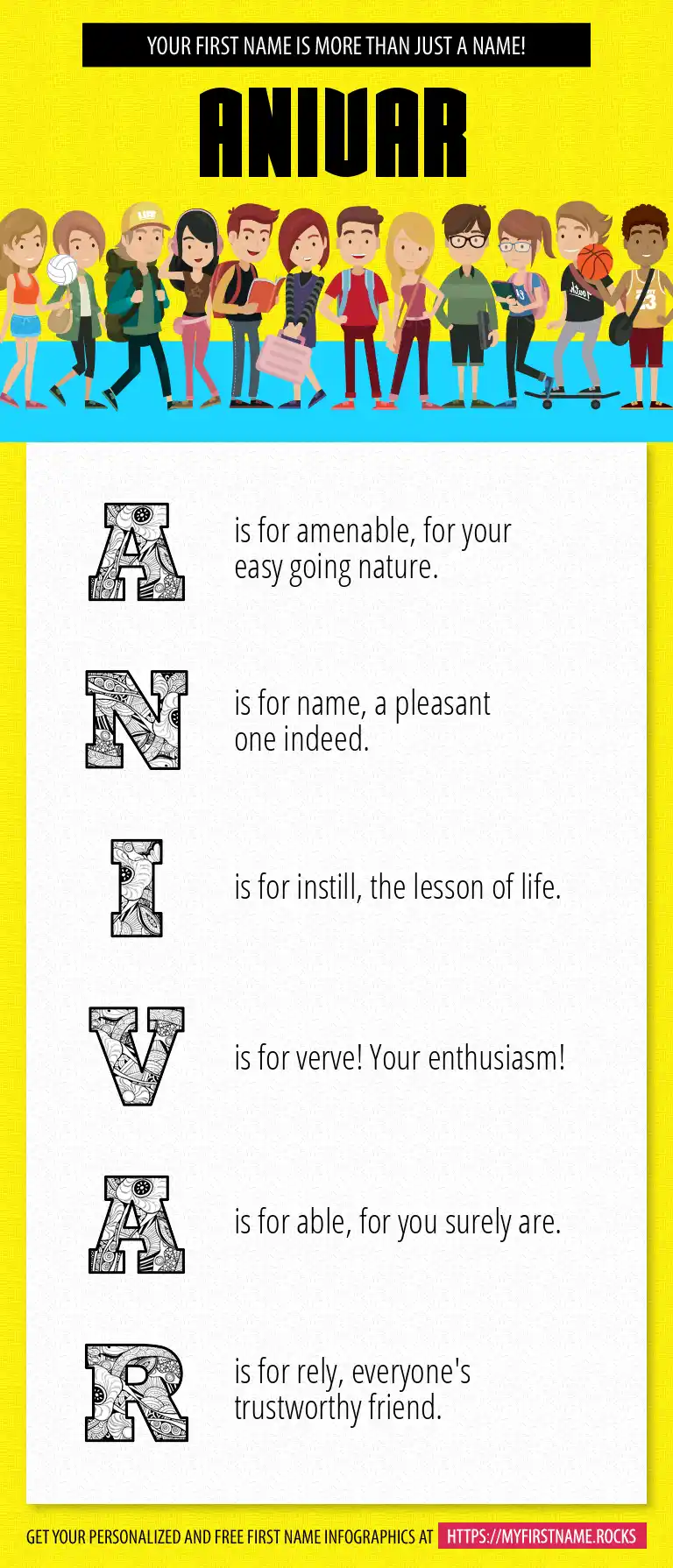 YOUR FIRST NAME IS MORE THAN JUST A NAME!

ANIVAR

A is for amenable, for your easy going nature.

N is for name, a pleasant one indeed.

I is for instill, the lesson of life.

V is for verve! Your enthusiasm!

A is for able, for you surely are.

R is for rely, everyone's trustworthy friend.

GET YOUR PERSONALIZED AND FREE FIRST NAME INFOGRAPHICS AT HTTPS://MYFIRSTNAME.ROCKS