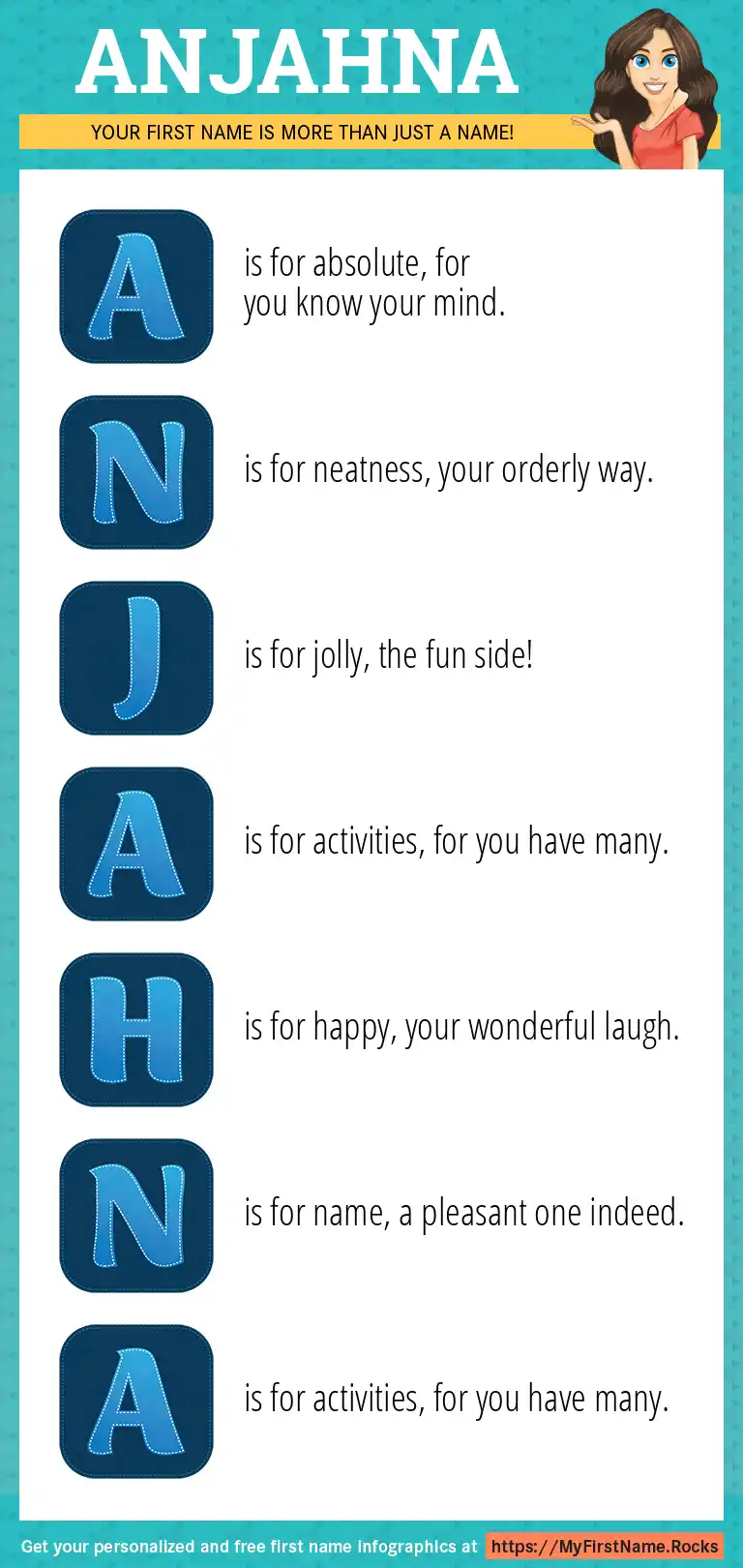 ANJAHNA

YOUR FIRST NAME IS MORE THAN JUST A NAME!

A is for absolute, for you know your mind.

N is for neatness, your orderly way.

J is for jolly, the fun side!

A is for activities, for you have many.

H is for happy, your wonderful laugh.

N is for name, a pleasant one indeed.

A is for activities, for you have many.

Get your personalized and free first name infographics at https://MyFirstName.Rocks