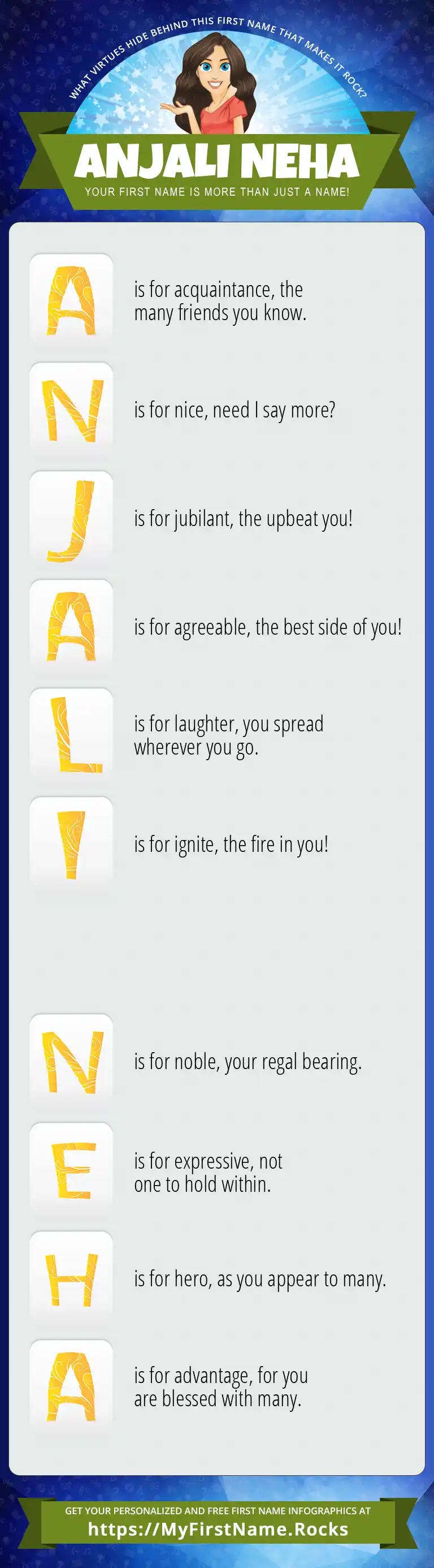 WHAT VIRTUES HIDE BEHIND THIS FIRST NAME THAT MAKES IT ROCK?

ANJALI NEHA

YOUR FIRST NAME IS MORE THAN JUST A NAME!

A is for acquaintance, the many friends you know.

N is for nice, need I say more?

J is for jubilant, the upbeat you!

A is for agreeable, the best side of you!

L is for laughter, you spread wherever you go.

I is for ignite, the fire in you!

N is for noble, your regal bearing.

E is for expressive, not one to hold within.

H is for hero, as you appear to many.

A is for advantage, for you are blessed with many.

GET YOUR PERSONALIZED AND FREE FIRST NAME INFOGRAPHICS AT

https://MyFirstName.Rocks