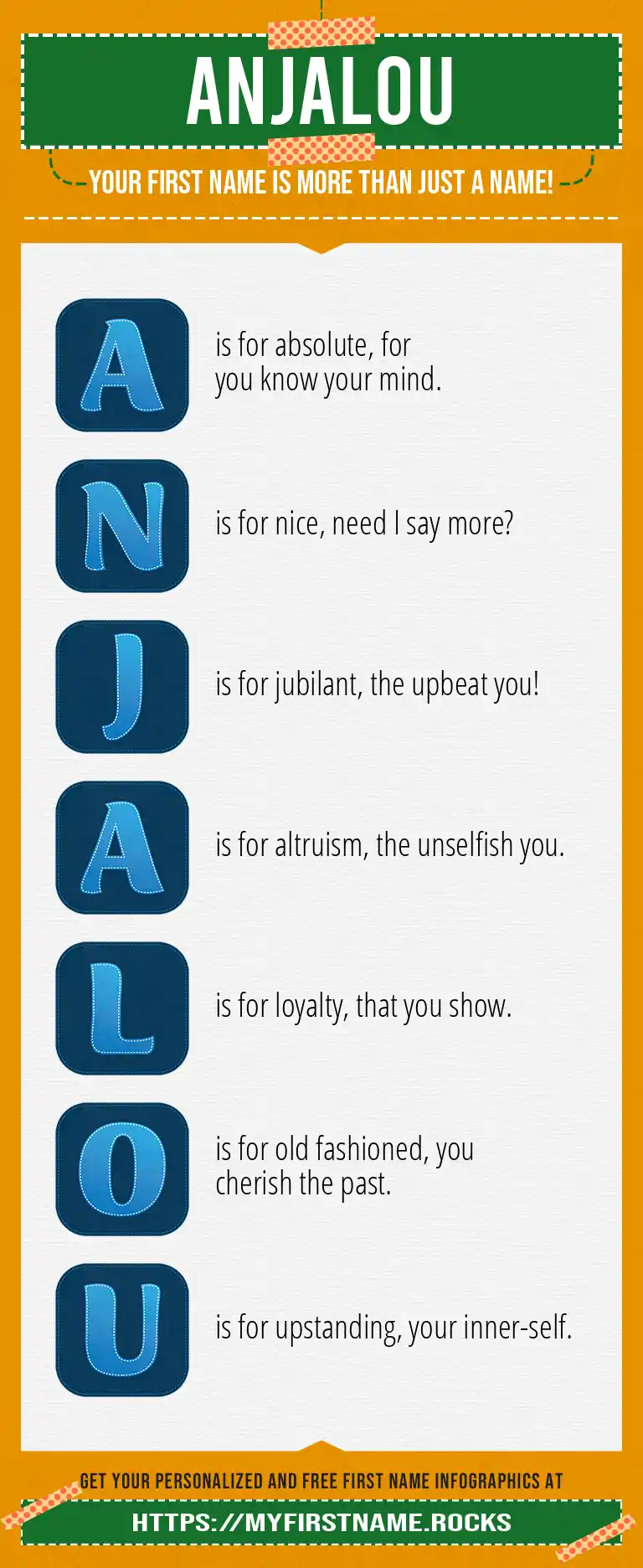 ANJALOU

YOUR FIRST NAME IS MORE THAN JUST A NAME!

A is for absolute, for you know your mind.

N is for nice, need I say more?

J is for jubilant, the upbeat you!

A is for altruism, the unselfish you.

L is for loyalty, that you show.

O is for old fashioned, you cherish the past.

U is for upstanding, your inner-self.

GET YOUR PERSONALIZED AND FREE FIRST NAME INFOGRAPHICS AT

HTTPS://MYFIRSTNAME.ROCKS