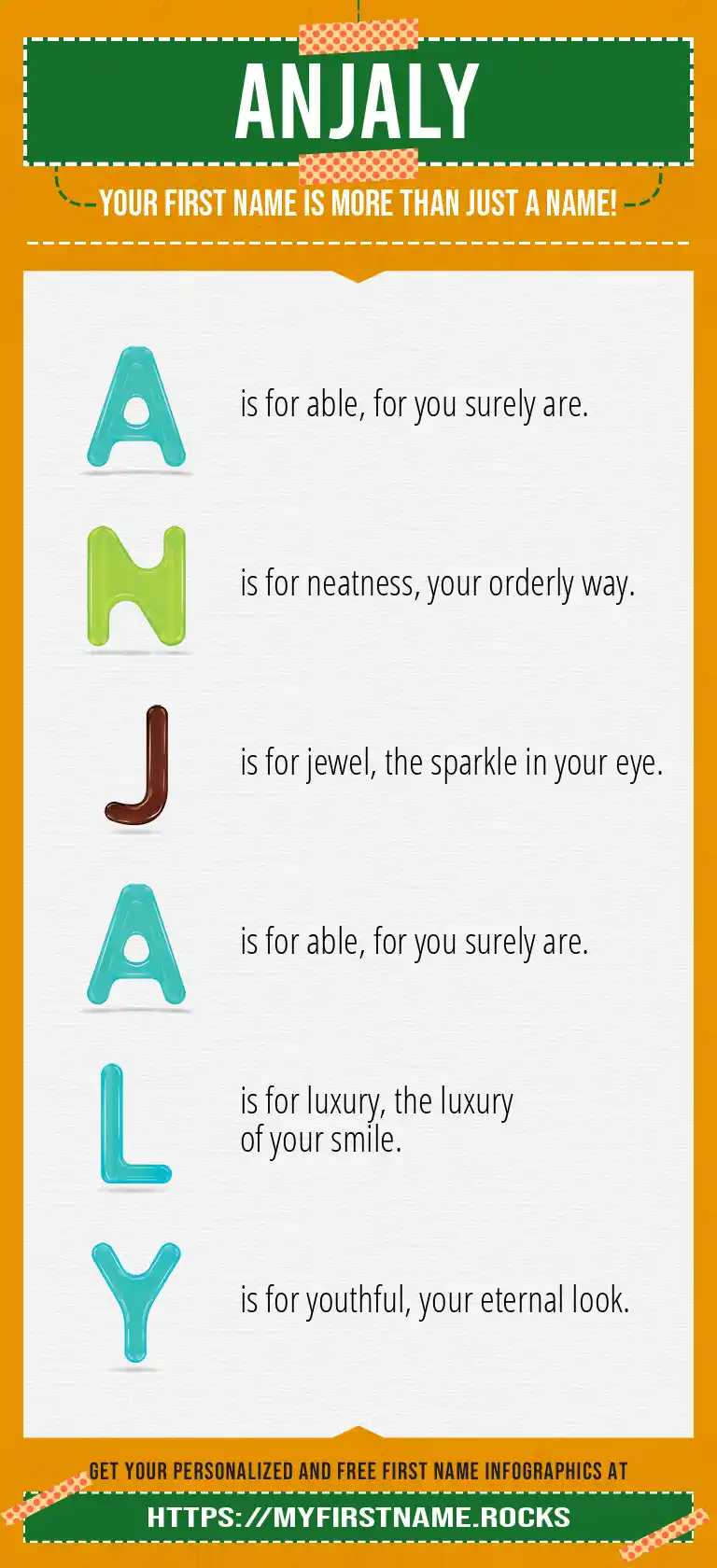 ANJALY

YOUR FIRST NAME IS MORE THAN JUST A NAME!

A is for able, for you surely are.

N is for neatness, your orderly way.

J is for jewel, the sparkle in your eye.

A is for able, for you surely are.

L is for luxury, the luxury of your smile.

Y is for youthful, your eternal look.

GET YOUR PERSONALIZED AND FREE FIRST NAME INFOGRAPHICS AT

HTTPS://MYFIRSTNAME.ROCKS