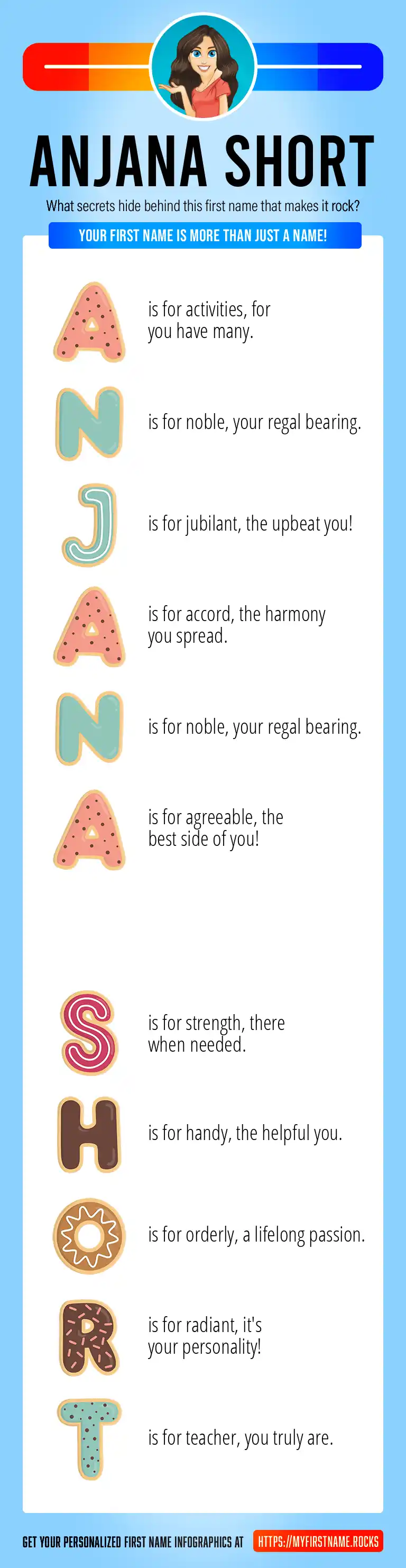 ANJANA SHORT

What secrets hide behind this first name that makes it rock?

YOUR FIRST NAME IS MORE THAN JUST A NAME!

A is for activities, for you have many.

N is for noble, your regal bearing.

J is for jubilant, the upbeat you!

A is for accord, the harmony you spread.

N is for noble, your regal bearing.

A is for agreeable, the best side of you!

S is for strength, there when needed.

H is for handy, the helpful you.

O is for orderly, a lifelong passion.

R is for radiant, it's your personality!

T is for teacher, you truly are.

GET YOUR PERSONALIZED FIRST NAME INFOGRAPHICS AT HTTPS://MYFIRSTNAME.ROCKS