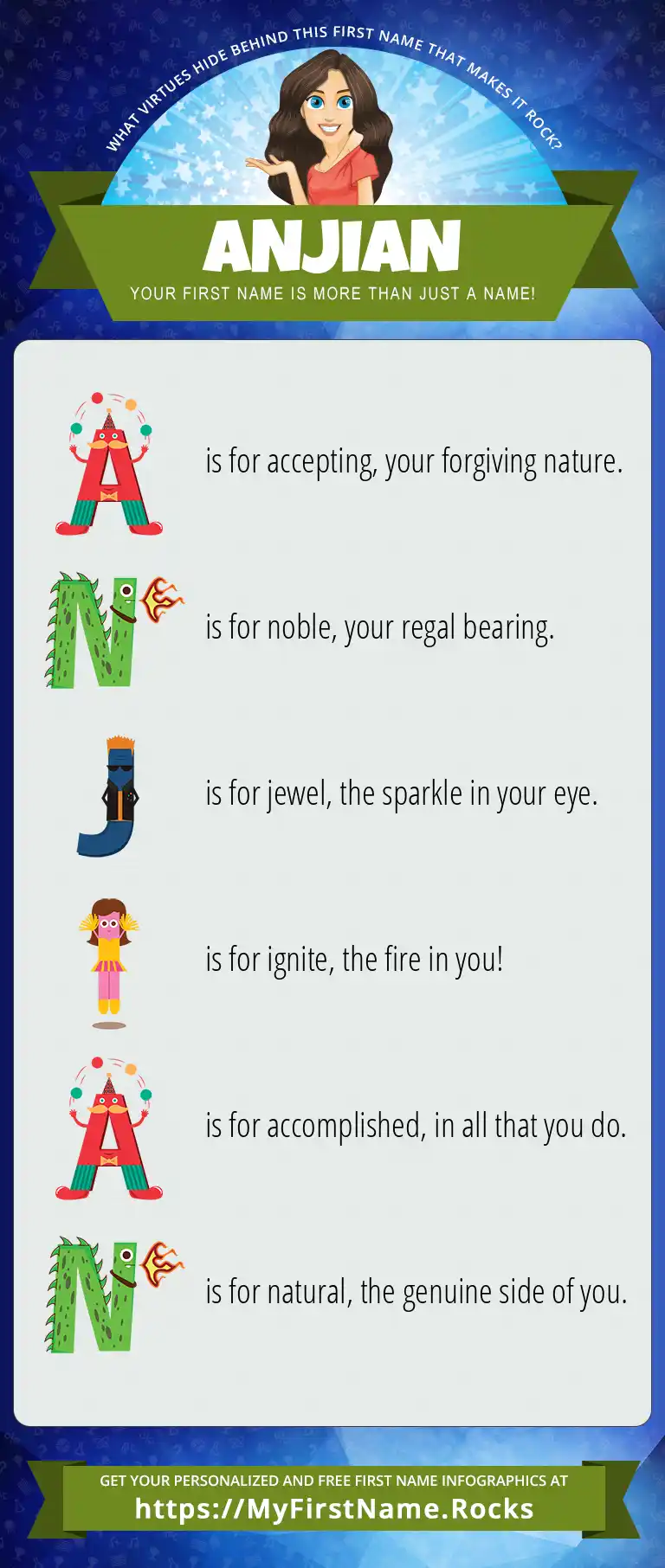 WHAT VIRTUES HIDE BEHIND THIS FIRST NAME THAT MAKES IT ROCK?

ANJIAN

YOUR FIRST NAME IS MORE THAN JUST A NAME!

A is for accepting, your forgiving nature.

N is for noble, your regal bearing.

J is for jewel, the sparkle in your eye.

I is for ignite, the fire in you!

A is for accomplished, in all that you do.

N is for natural, the genuine side of you.

GET YOUR PERSONALIZED AND FREE FIRST NAME INFOGRAPHICS AT
https://MyFirstName.Rocks