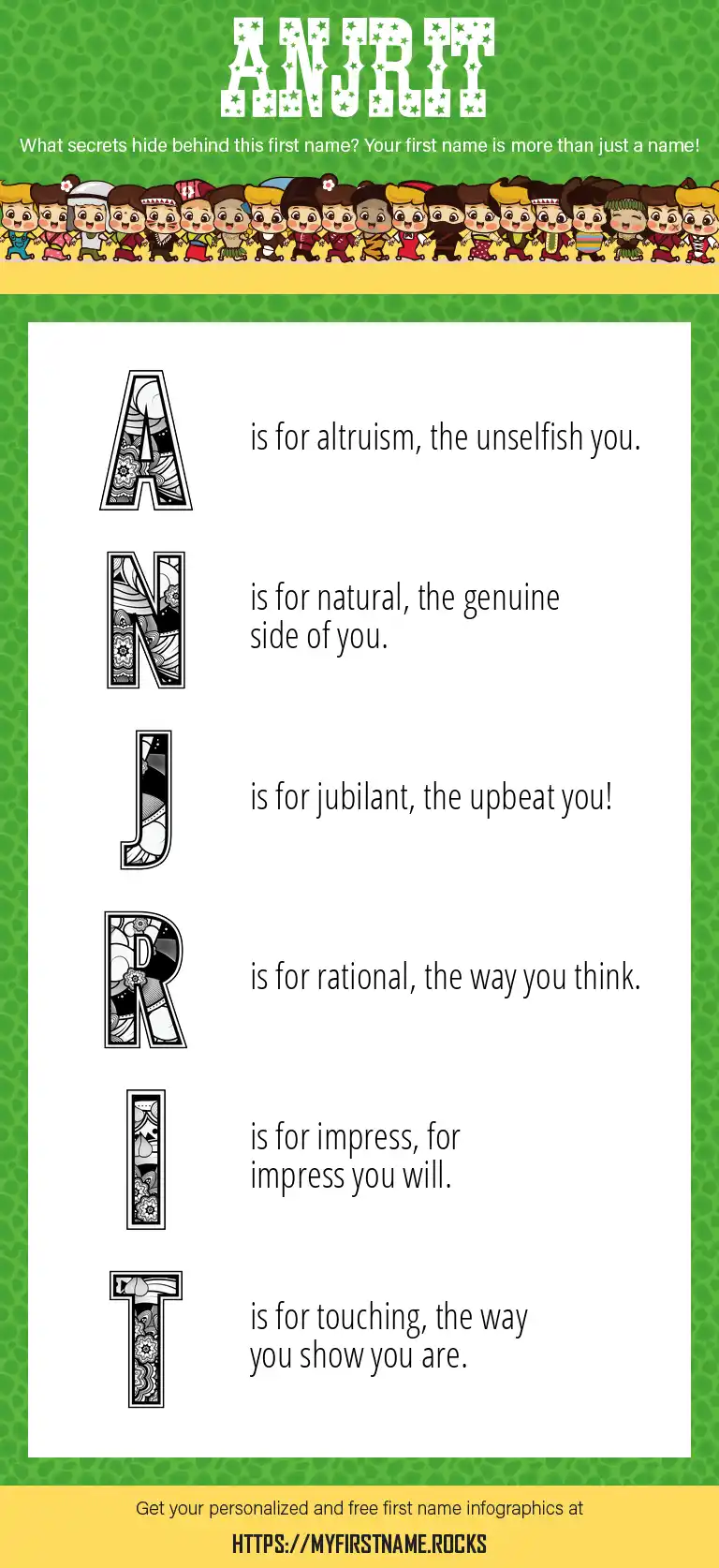 ANJRIT

What secrets hide behind this first name? Your first name is more than just a name!

A is for altruism, the unselfish you.

N is for natural, the genuine side of you.

J is for jubilant, the upbeat you!

R is for rational, the way you think.

I is for impress, for impress you will.

T is for touching, the way you show you are.

Get your personalized and free first name infographics at

HTTPS://MYFIRSTNAME.ROCKS