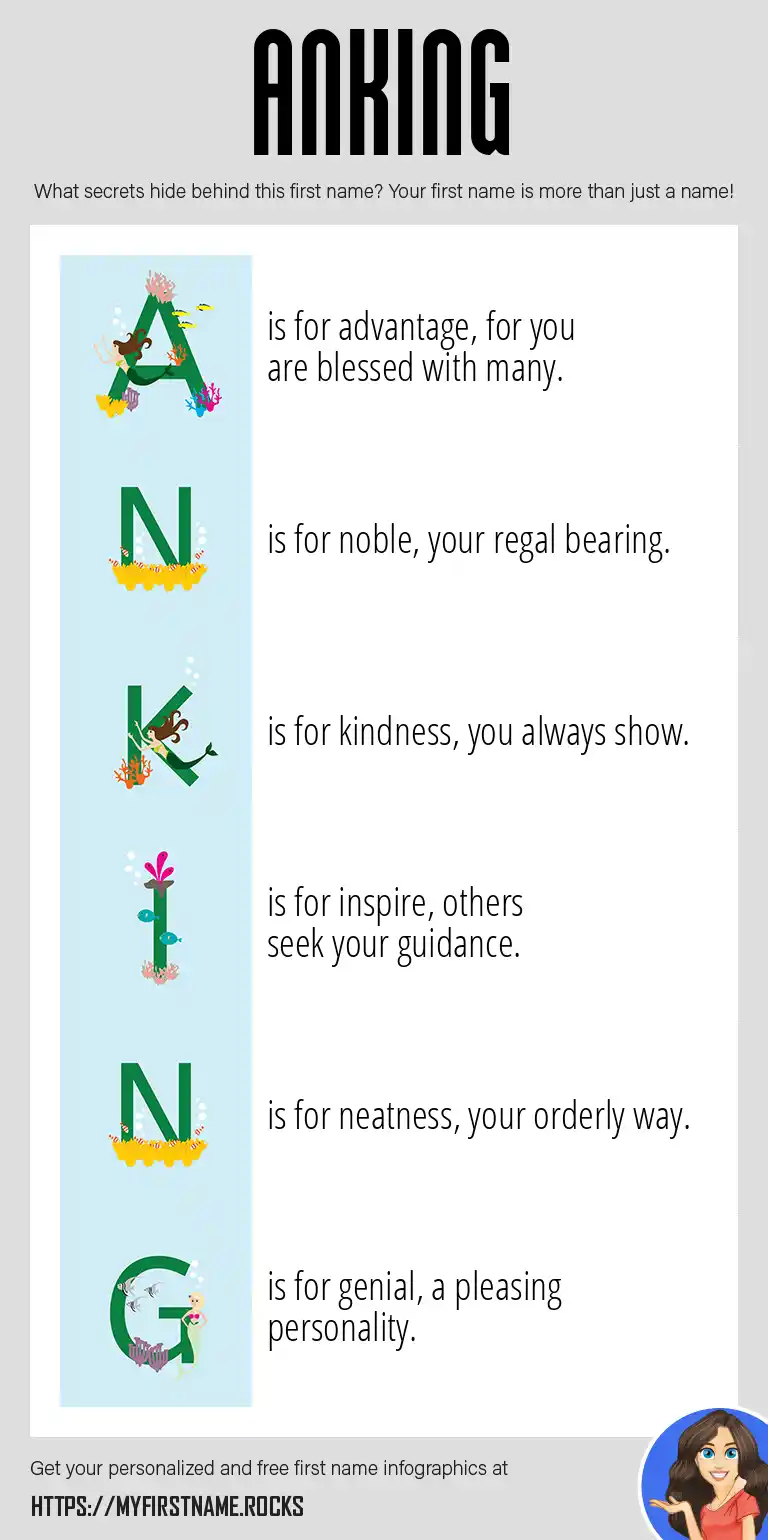 ANKING

What secrets hide behind this first name? Your first name is more than just a name!

A is for advantage, for you are blessed with many.

N is for noble, your regal bearing.

K is for kindness, you always show.

I is for inspire, others seek your guidance.

N is for neatness, your orderly way.

G is for genial, a pleasing personality.

Get your personalized and free first name infographics at

HTTPS://MYFIRSTNAME.ROCKS