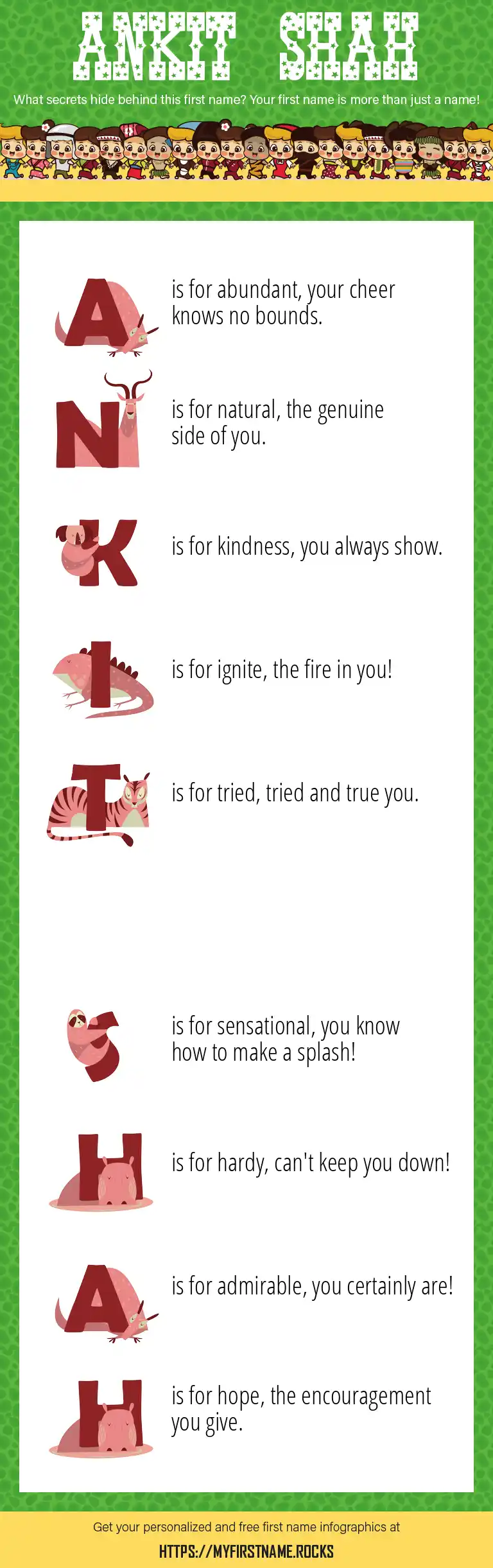 ANKIT SHAH

What secrets hide behind this first name? Your first name is more than just a name!

A is for abundant, your cheer knows no bounds.

N is for natural, the genuine side of you.

K is for kindness, you always show.

I is for ignite, the fire in you!

T is for tried, tried and true you.

S is for sensational, you know how to make a splash!

H is for hardy, can't keep you down!

A is for admirable, you certainly are!

H is for hope, the encouragement you give.

Get your personalized and free first name infographics at

HTTPS://MYFIRSTNAME.ROCKS