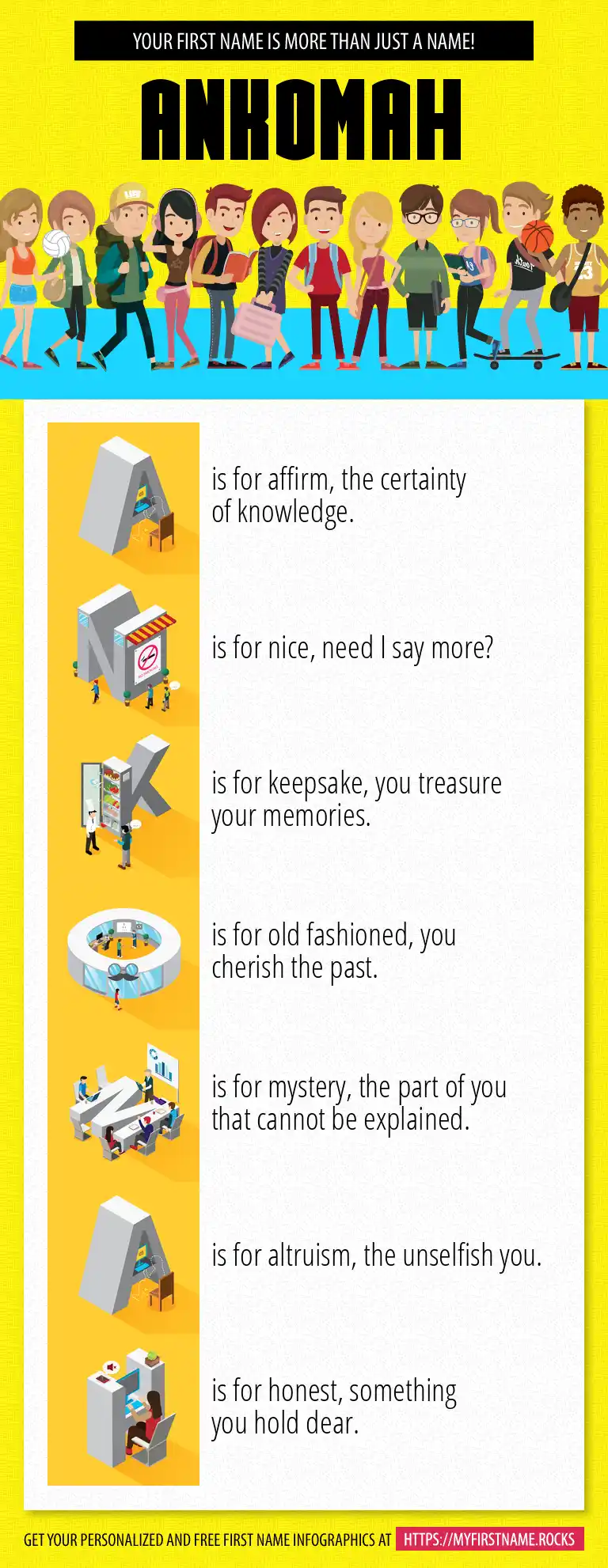 YOUR FIRST NAME IS MORE THAN JUST A NAME!

ANKOMAH

A is for affirm, the certainty of knowledge.

N is for nice, need I say more?

K is for keepsake, you treasure your memories.

O is for old fashioned, you cherish the past.

M is for mystery, the part of you that cannot be explained.

A is for altruism, the unselfish you.

H is for honest, something you hold dear.

GET YOUR PERSONALIZED AND FREE FIRST NAME INFOGRAPHICS AT HTTPS://MYFIRSTNAME.ROCKS