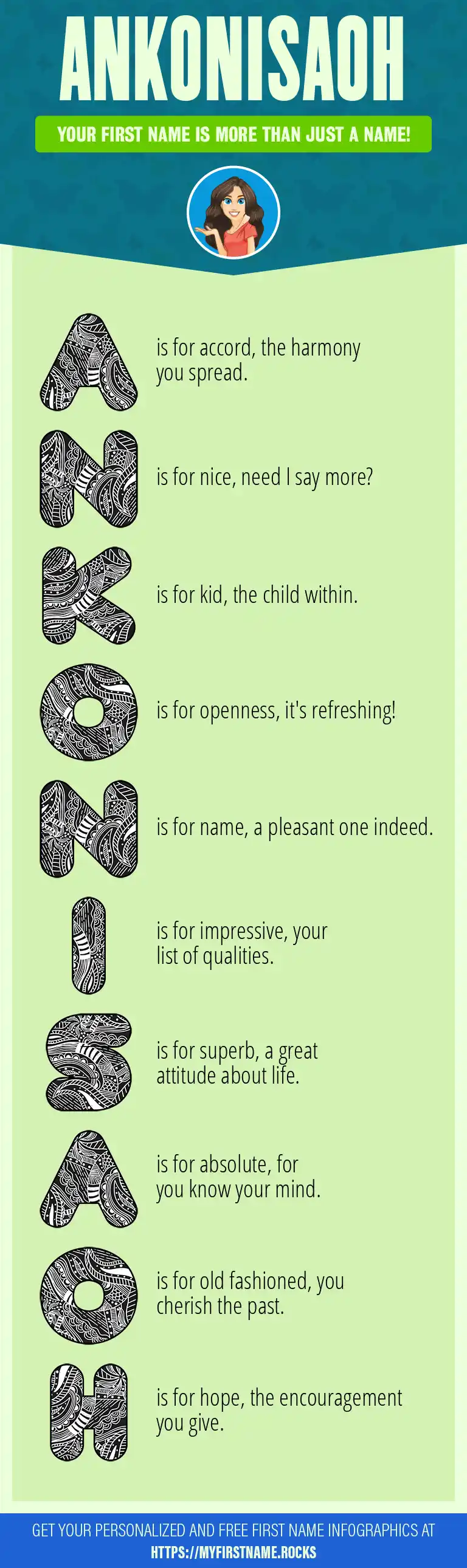 ANKONISAOH

YOUR FIRST NAME IS MORE THAN JUST A NAME!

A is for accord, the harmony you spread.

N is for nice, need I say more?

K is for kid, the child within.

O is for openness, it's refreshing!

N is for name, a pleasant one indeed.

I is for impressive, your list of qualities.

S is for superb, a great attitude about life.

A is for absolute, for you know your mind.

O is for old fashioned, you cherish the past.

H is for hope, the encouragement you give.

GET YOUR PERSONALIZED AND FREE FIRST NAME INFOGRAPHICS AT HTTPS://MYFIRSTNAME.ROCKS