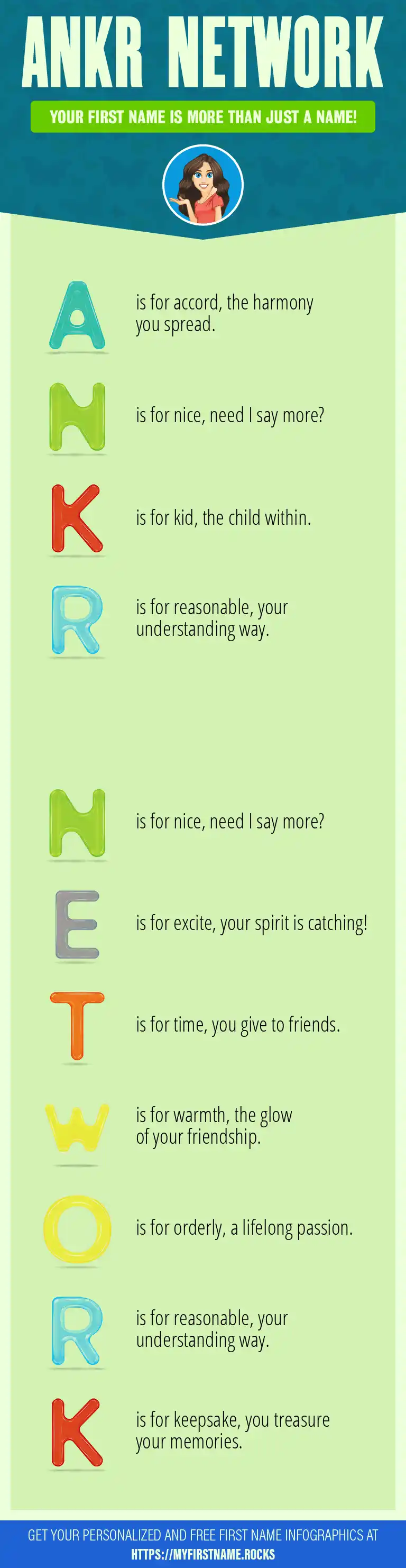 ANKR NETWORK

YOUR FIRST NAME IS MORE THAN JUST A NAME!

A is for accord, the harmony you spread.

N is for nice, need I say more?

K is for kid, the child within.

R is for reasonable, your understanding way.

N is for nice, need I say more?

E is for excite, your spirit is catching!

T is for time, you give to friends.

W is for warmth, the glow of your friendship.

O is for orderly, a lifelong passion.

R is for reasonable, your understanding way.

K is for keepsake, you treasure your memories.

GET YOUR PERSONALIZED AND FREE FIRST NAME INFOGRAPHICS AT HTTPS://MYFIRSTNAME.ROCKS