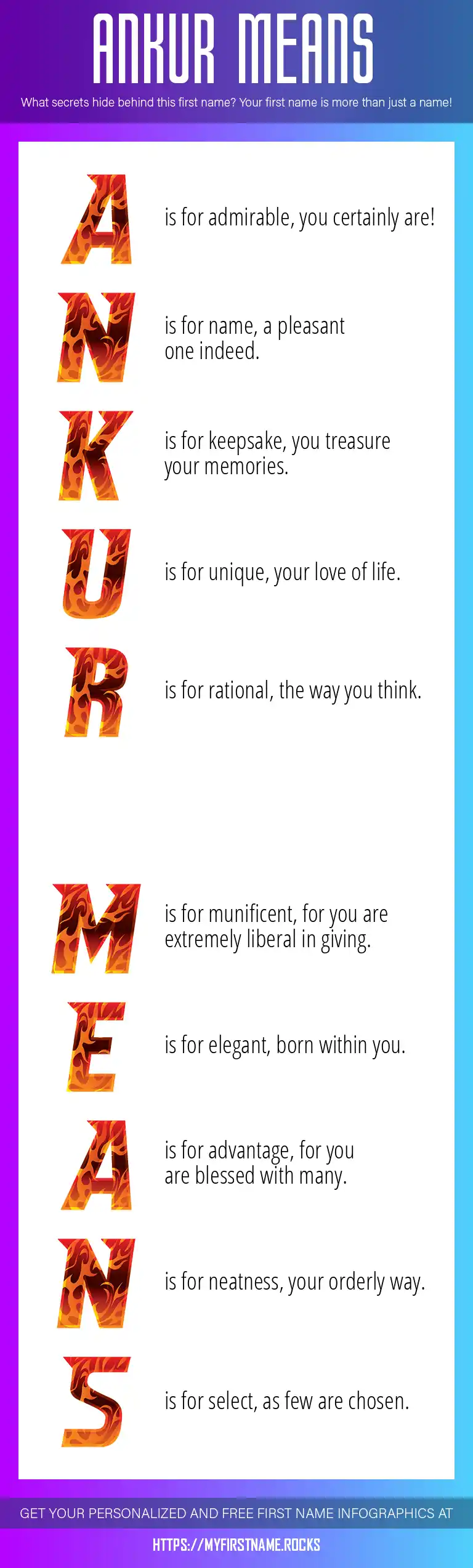 ANKUR MEANS

What secrets hide behind this first name? Your first name is more than just a name!

A is for admirable, you certainly are!

N is for name, a pleasant one indeed.

K is for keepsake, you treasure your memories.

U is for unique, your love of life.

R is for rational, the way you think.

M is for munificent, for you are extremely liberal in giving.

E is for elegant, born within you.

A is for advantage, for you are blessed with many.

N is for neatness, your orderly way.

S is for select, as few are chosen.

GET YOUR PERSONALIZED AND FREE FIRST NAME INFOGRAPHICS AT

HTTPS://MYFIRSTNAME.ROCKS