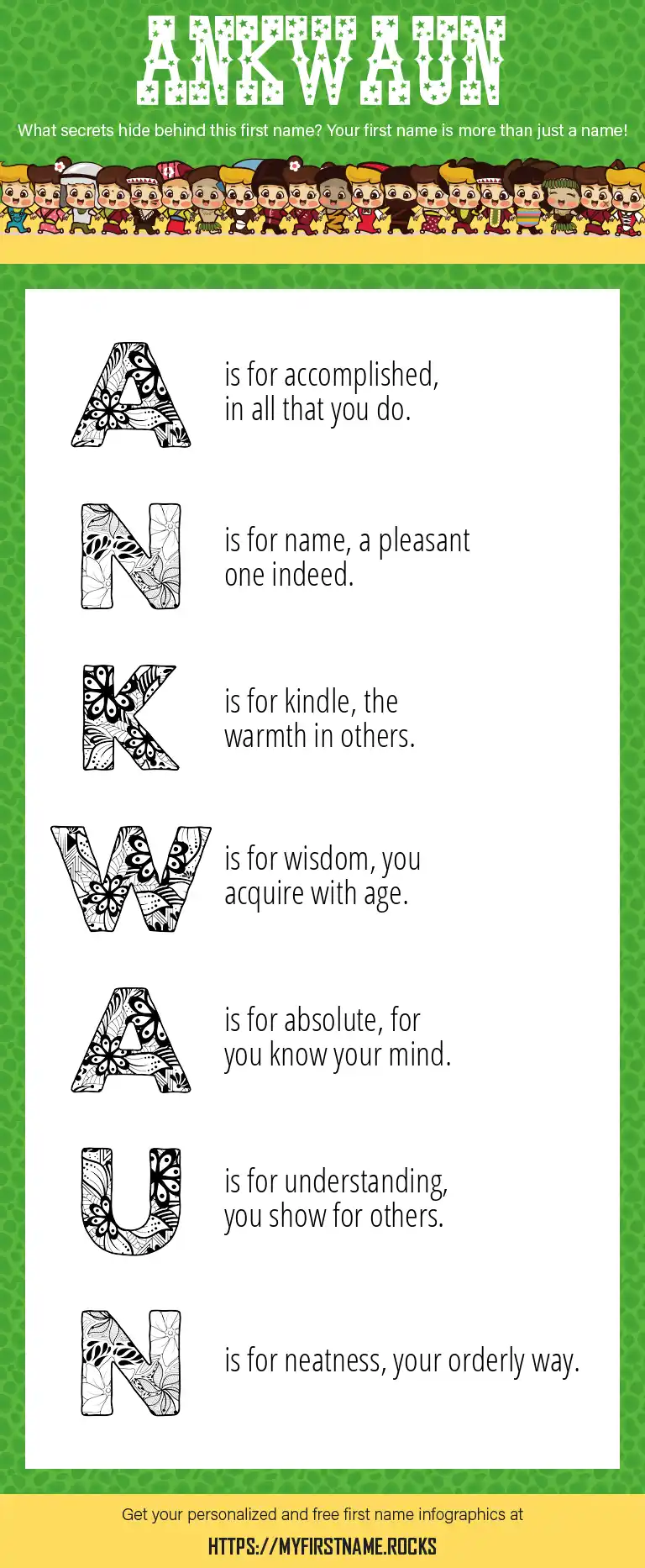 ANKWAUN

What secrets hide behind this first name? Your first name is more than just a name!

A is for accomplished, in all that you do.

N is for name, a pleasant one indeed.

K is for kindle, the warmth in others.

W is for wisdom, you acquire with age.

A is for absolute, for you know your mind.

U is for understanding, you show for others.

N is for neatness, your orderly way.

Get your personalized and free first name infographics at

HTTPS://MYFIRSTNAME.ROCKS