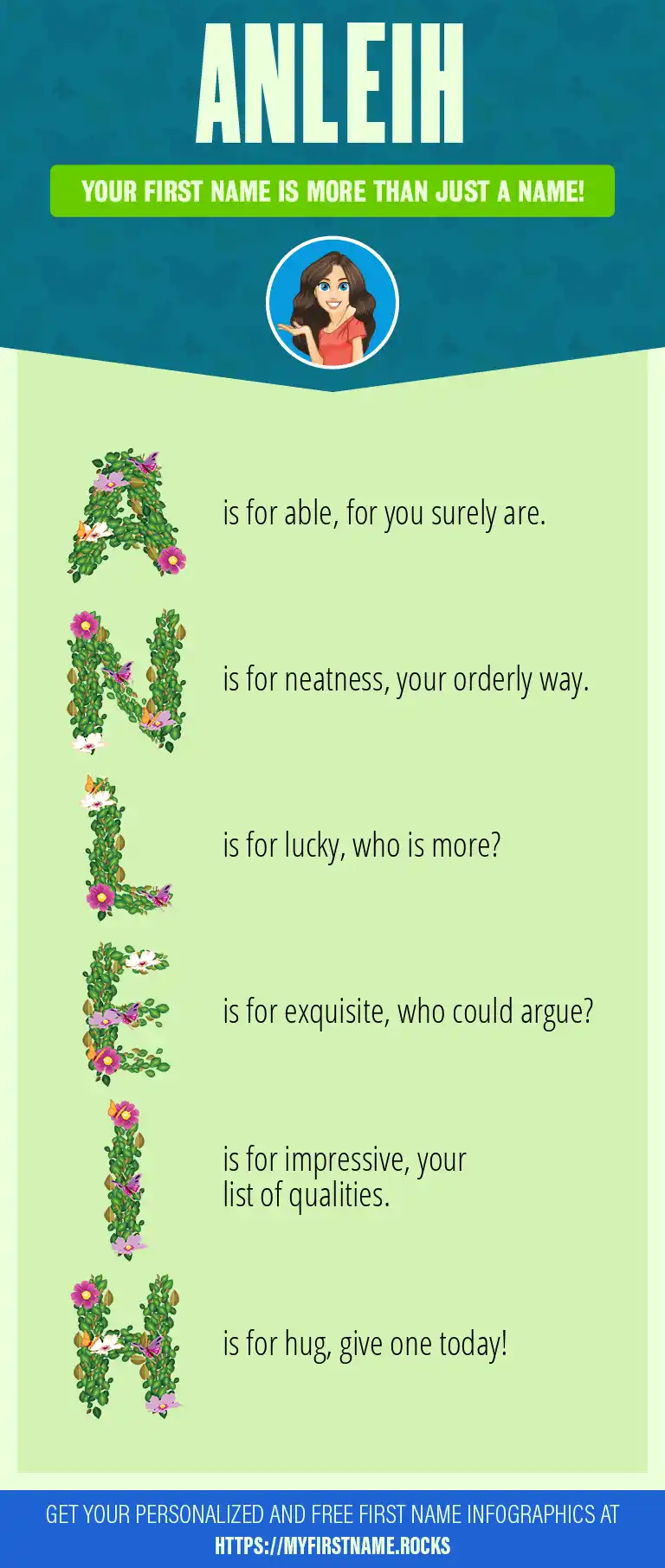 ANLEIH

YOUR FIRST NAME IS MORE THAN JUST A NAME!

A is for able, for you surely are.

N is for neatness, your orderly way.

L is for lucky, who is more?

E is for exquisite, who could argue?

I is for impressive, your list of qualities.

H is for hug, give one today!

GET YOUR PERSONALIZED AND FREE FIRST NAME INFOGRAPHICS AT HTTPS://MYFIRSTNAME.ROCKS