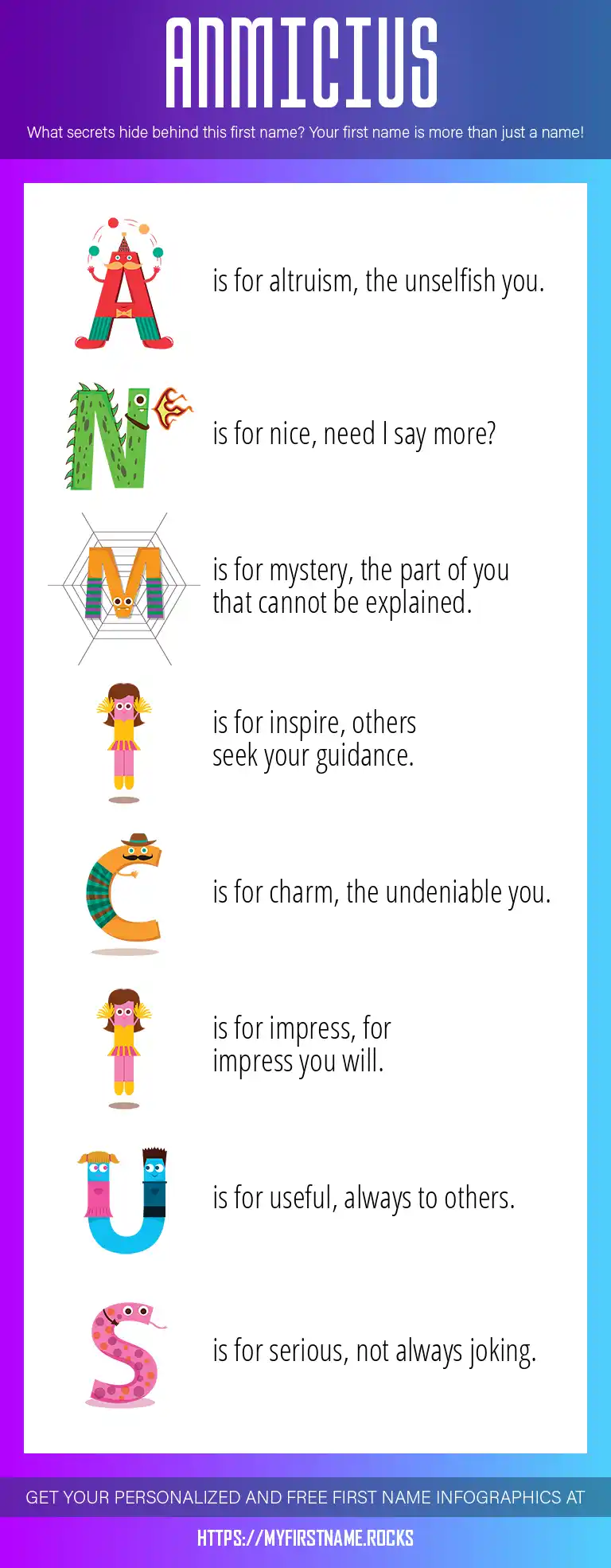 ANMICIUS

What secrets hide behind this first name? Your first name is more than just a name!

A is for altruism, the unselfish you.

N is for nice, need I say more?

M is for mystery, the part of you that cannot be explained.

I is for inspire, others seek your guidance.

C is for charm, the undeniable you.

I is for impress, for impress you will.

U is for useful, always to others.

S is for serious, not always joking.

GET YOUR PERSONALIZED AND FREE FIRST NAME INFOGRAPHICS AT

HTTPS://MYFIRSTNAME.ROCKS