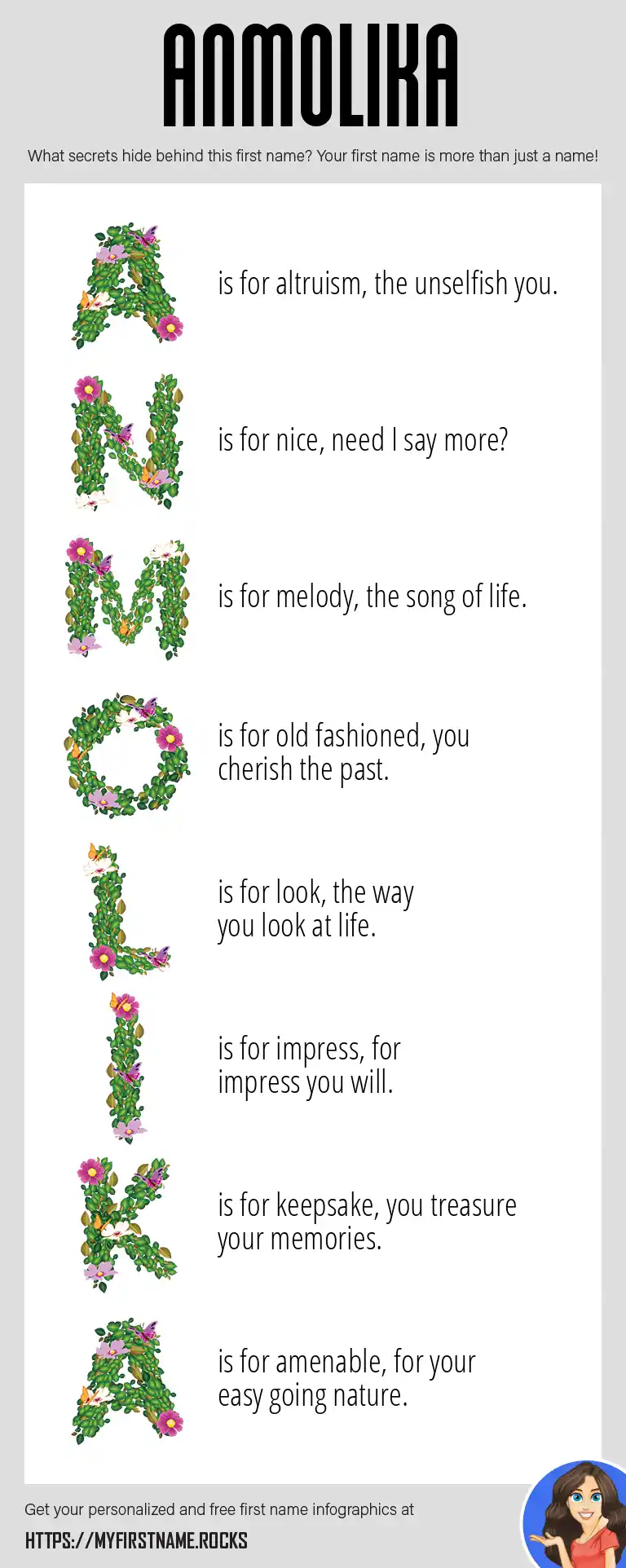 ANMOLIKA

What secrets hide behind this first name? Your first name is more than just a name!

A is for altruism, the unselfish you.

N is for nice, need I say more?

M is for melody, the song of life.

O is for old fashioned, you cherish the past.

L is for look, the way you look at life.

I is for impress, for impress you will.

K is for keepsake, you treasure your memories.

A is for amenable, for your easy going nature.

Get your personalized and free first name infographics at

HTTPS://MYFIRSTNAME.ROCKS