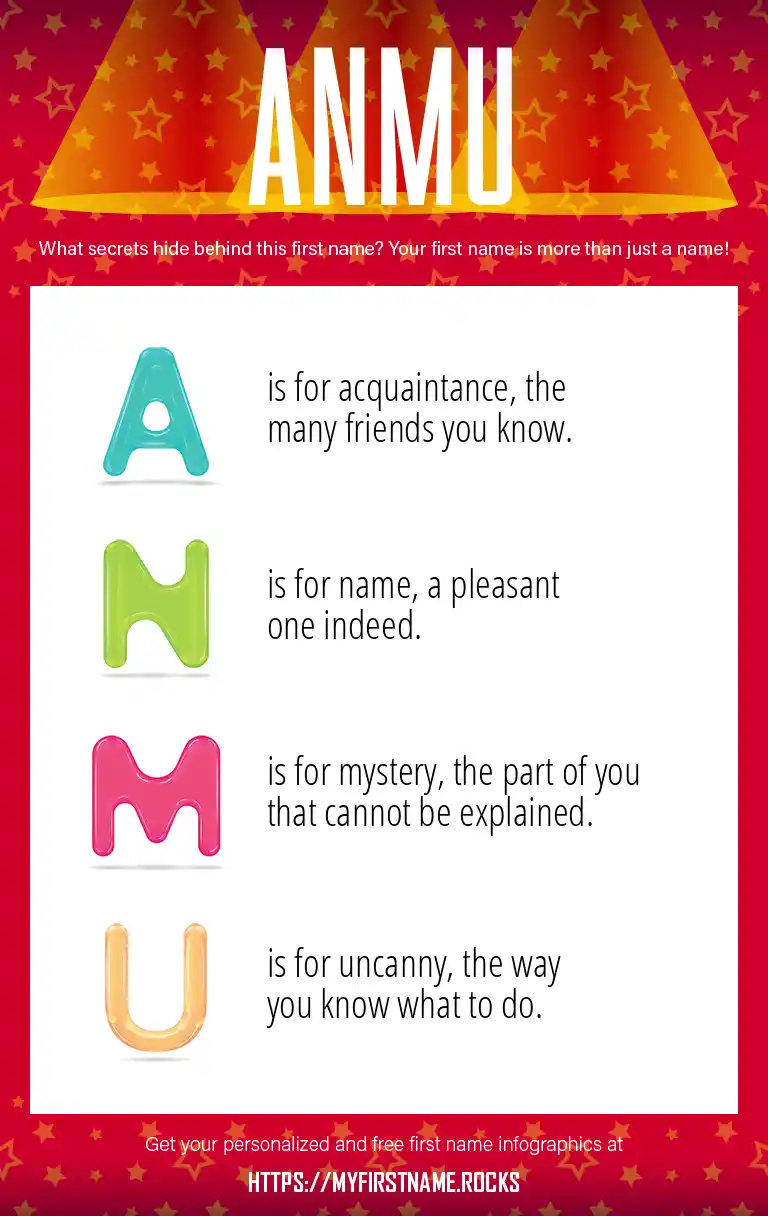 ANMU

What secrets hide behind this first name? Your first name is more than just a name!

A is for acquaintance, the many friends you know.

N is for name, a pleasant one indeed.

M is for mystery, the part of you that cannot be explained.

U is for uncanny, the way you know what to do.

Get your personalized and free first name infographics at

HTTPS://MYFIRSTNAME.ROCKS