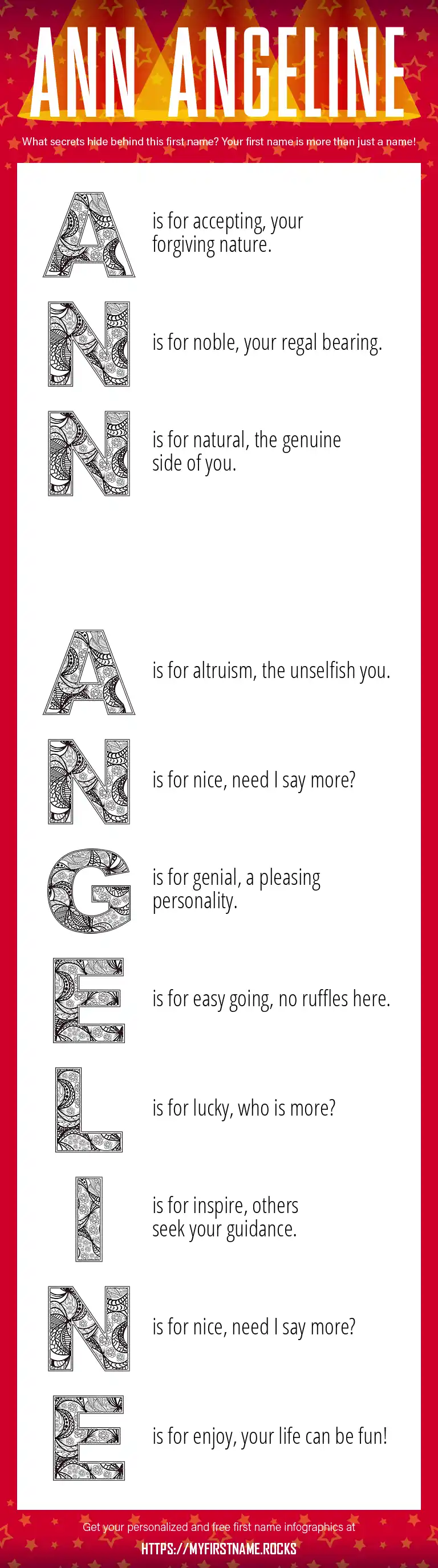 ANN ANGELINE

What secrets hide behind this first name? Your first name is more than just a name!

A is for accepting, your forgiving nature.

N is for noble, your regal bearing.

N is for natural, the genuine side of you.

A is for altruism, the unselfish you.

N is for nice, need I say more?

G is for genial, a pleasing personality.

E is for easy going, no ruffles here.

L is for lucky, who is more?

I is for inspire, others seek your guidance.

N is for nice, need I say more?

E is for enjoy, your life can be fun!

Get your personalized and free first name infographics at

HTTPS://MYFIRSTNAME.ROCKS