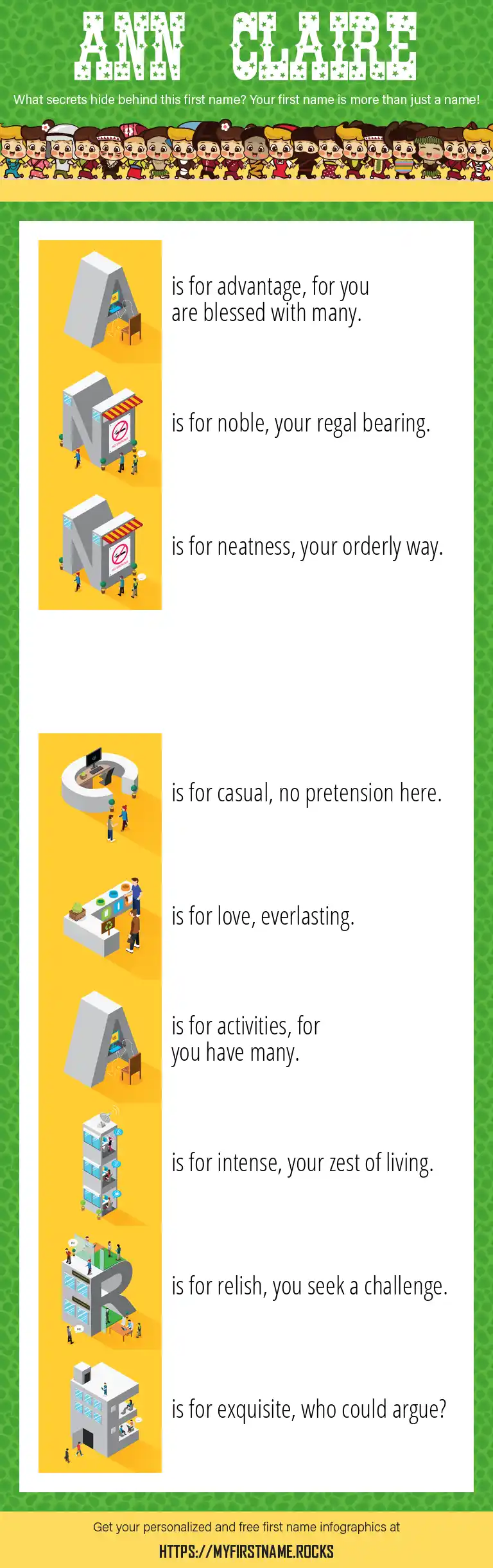 ANN CLAIRE

What secrets hide behind this first name? Your first name is more than just a name!

A is for advantage, for you are blessed with many.

N is for noble, your regal bearing.

N is for neatness, your orderly way.

C is for casual, no pretension here.

L is for love, everlasting.

A is for activities, for you have many.

I is for intense, your zest of living.

R is for relish, you seek a challenge.

E is for exquisite, who could argue?

Get your personalized and free first name infographics at

HTTPS://MYFIRSTNAME.ROCKS