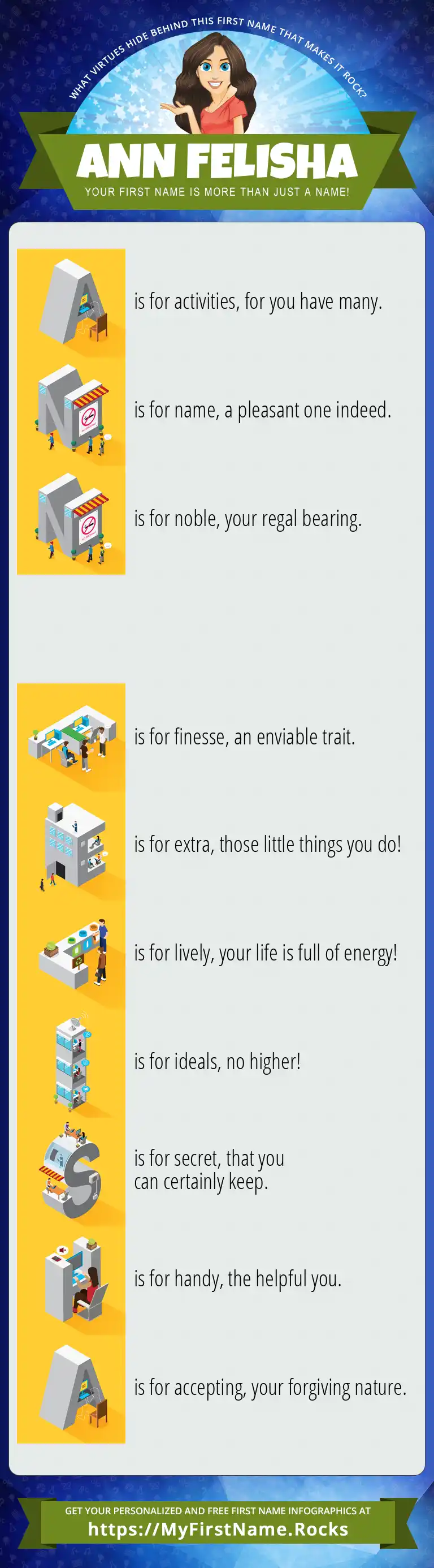 WHAT VIRTUES HIDE BEHIND THIS FIRST NAME THAT MAKES IT ROCK?

ANN FELISHA

YOUR FIRST NAME IS MORE THAN JUST A NAME!

A is for activities, for you have many.

N is for name, a pleasant one indeed.

N is for noble, your regal bearing.

F is for finesse, an enviable trait.

E is for extra, those little things you do!

L is for lively, your life is full of energy!

I is for ideals, no higher!

S is for secret, that you can certainly keep.

H is for handy, the helpful you.

A is for accepting, your forgiving nature.

GET YOUR PERSONALIZED AND FREE FIRST NAME INFOGRAPHICS AT
https://MyFirstName.Rocks