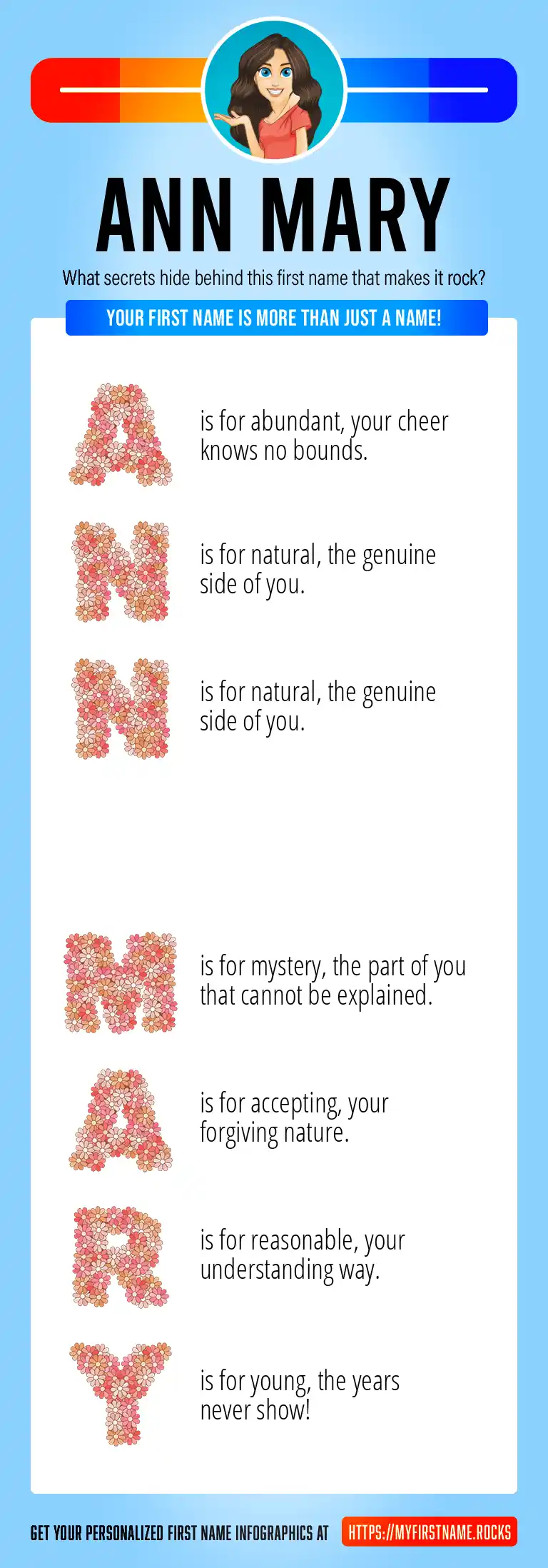 ANN MARY

What secrets hide behind this first name that makes it rock?

YOUR FIRST NAME IS MORE THAN JUST A NAME!

A is for abundant, your cheer knows no bounds.

N is for natural, the genuine side of you.

N is for natural, the genuine side of you.

M is for mystery, the part of you that cannot be explained.

A is for accepting, your forgiving nature.

R is for reasonable, your understanding way.

Y is for young, the years never show!

GET YOUR PERSONALIZED FIRST NAME INFOGRAPHICS AT HTTPS://MYFIRSTNAME.ROCKS