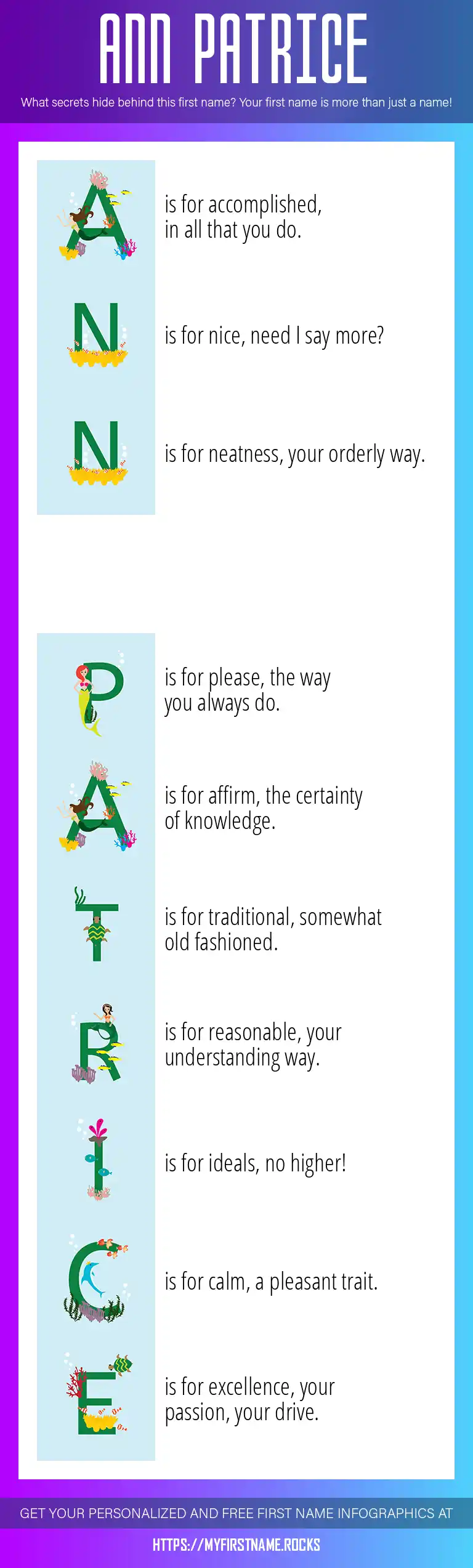 ANN PATRICE

What secrets hide behind this first name? Your first name is more than just a name!

A is for accomplished, in all that you do.

N is for nice, need I say more?

N is for neatness, your orderly way.

P is for please, the way you always do.

A is for affirm, the certainty of knowledge.

T is for traditional, somewhat old fashioned.

R is for reasonable, your understanding way.

I is for ideals, no higher!

C is for calm, a pleasant trait.

E is for excellence, your passion, your drive.

GET YOUR PERSONALIZED AND FREE FIRST NAME INFOGRAPHICS AT

HTTPS://MYFIRSTNAME.ROCKS