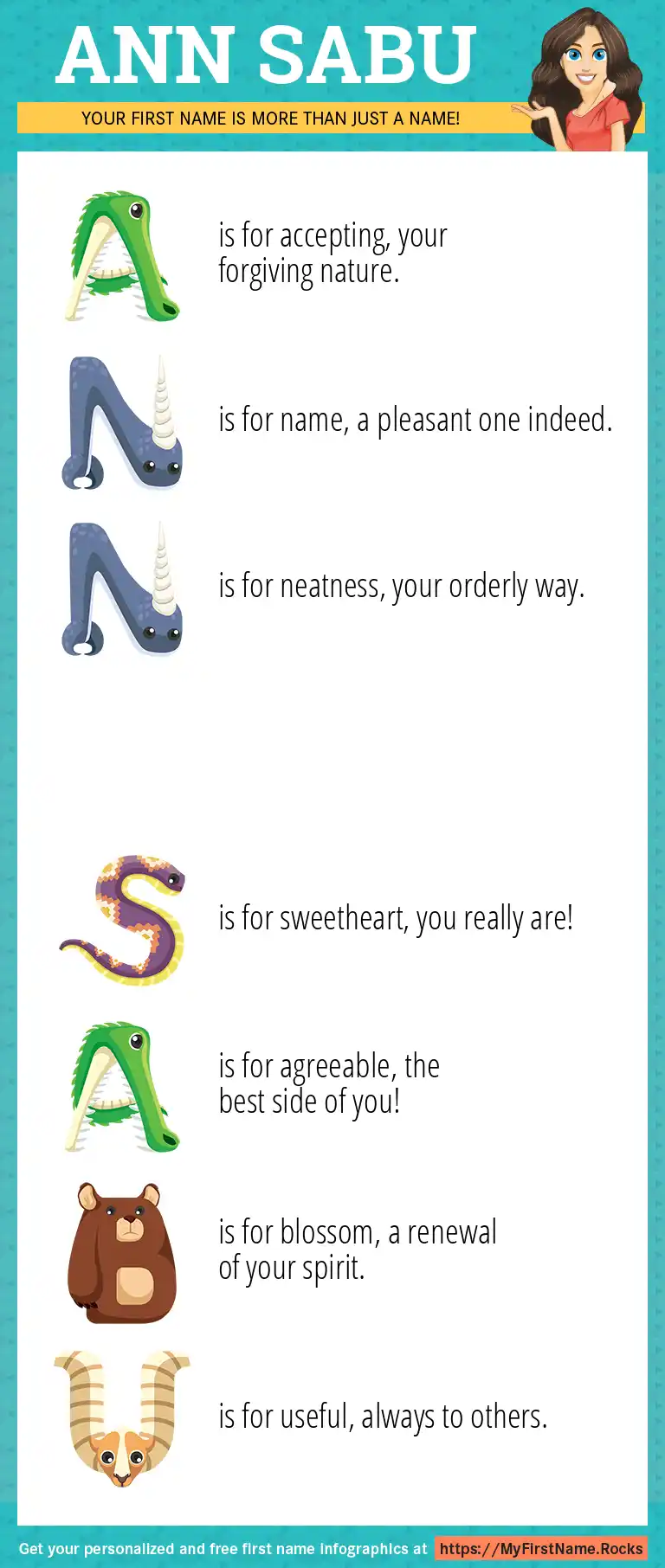 ANN SABU

YOUR FIRST NAME IS MORE THAN JUST A NAME!

A is for accepting, your forgiving nature.

N is for name, a pleasant one indeed.

N is for neatness, your orderly way.

S is for sweetheart, you really are!

A is for agreeable, the best side of you!

B is for blossom, a renewal of your spirit.

U is for useful, always to others.

Get your personalized and free first name infographics at https://MyFirstName.Rocks