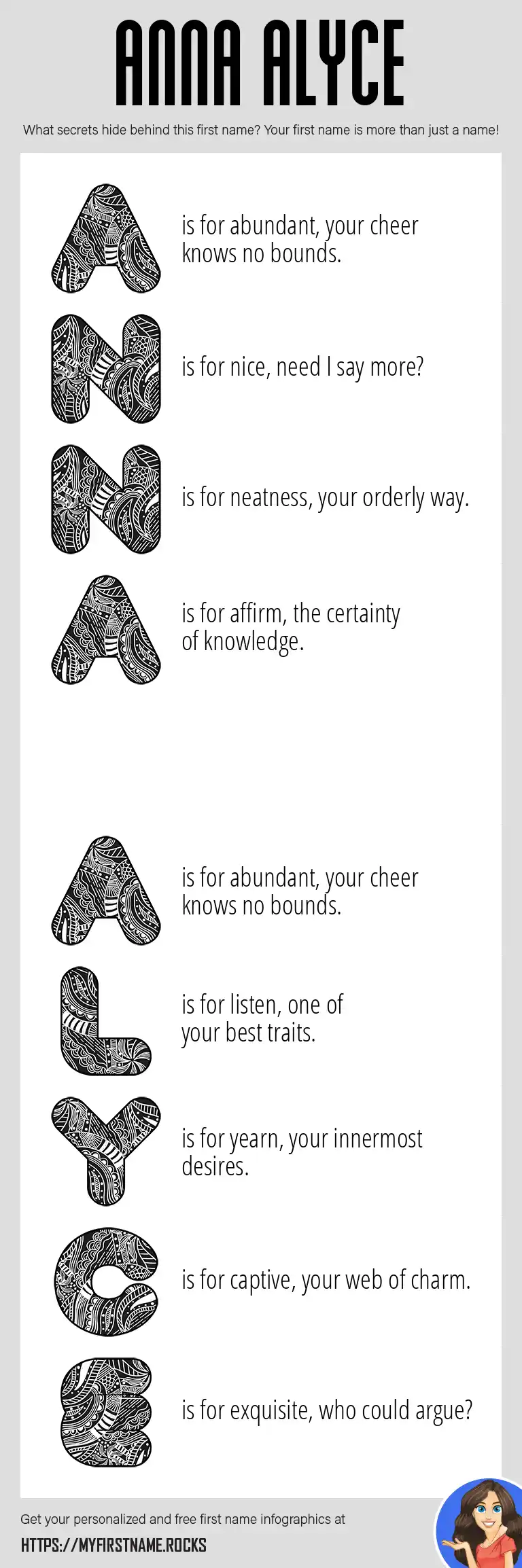 ANNA ALYCE

What secrets hide behind this first name? Your first name is more than just a name!

A is for abundant, your cheer knows no bounds.

N is for nice, need I say more?

N is for neatness, your orderly way.

A is for affirm, the certainty of knowledge.

A is for abundant, your cheer knows no bounds.

L is for listen, one of your best traits.

Y is for yearn, your innermost desires.

C is for captive, your web of charm.

E is for exquisite, who could argue?

Get your personalized and free first name infographics at

HTTPS://MYFIRSTNAME.ROCKS