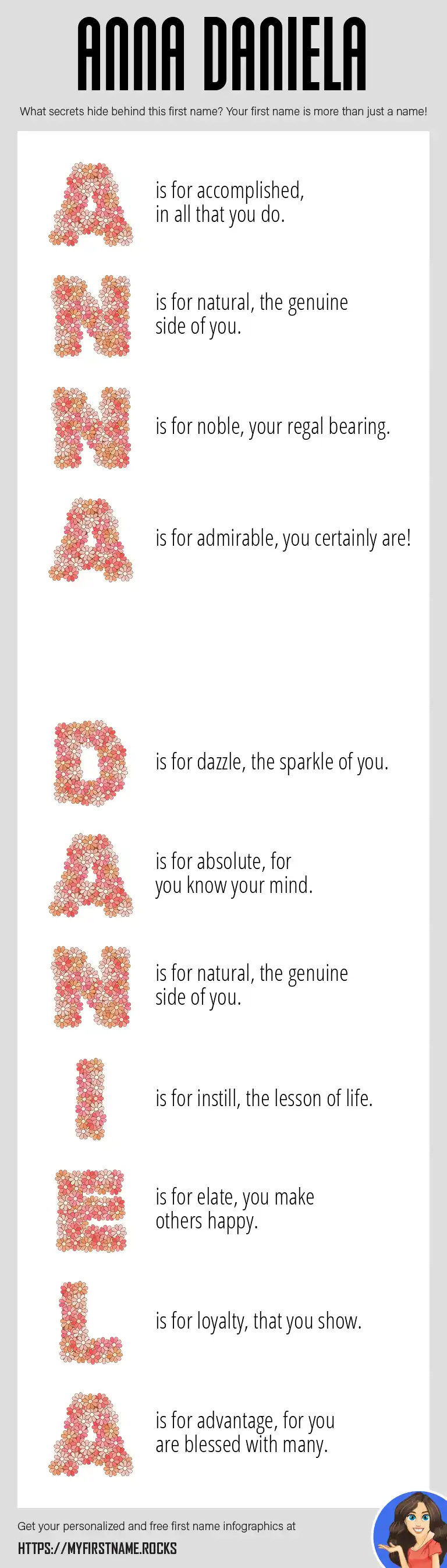 ANNA DANIELA

What secrets hide behind this first name? Your first name is more than just a name!

A is for accomplished, in all that you do.

N is for natural, the genuine side of you.

N is for noble, your regal bearing.

A is for admirable, you certainly are!

D is for dazzle, the sparkle of you.

A is for absolute, for you know your mind.

N is for natural, the genuine side of you.

I is for instill, the lesson of life.

E is for elate, you make others happy.

L is for loyalty, that you show.

A is for advantage, for you are blessed with many.

Get your personalized and free first name infographics at

HTTPS://MYFIRSTNAME.ROCKS