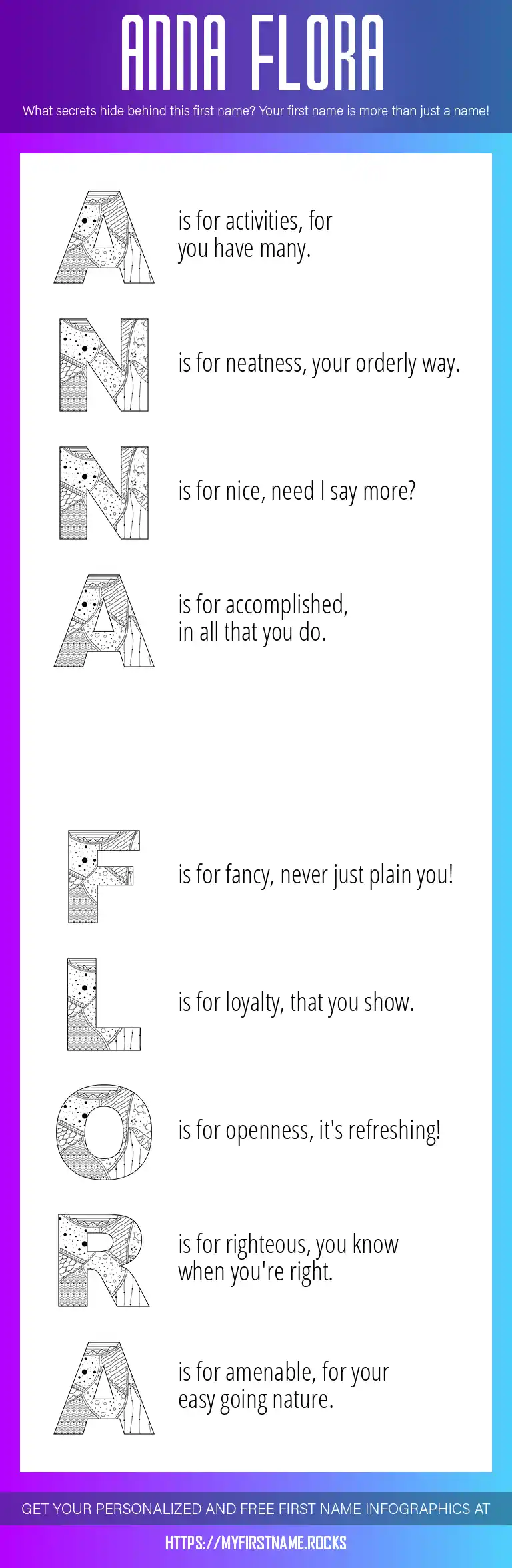 ANNA FLORA

What secrets hide behind this first name? Your first name is more than just a name!

A is for activities, for you have many.

N is for neatness, your orderly way.

N is for nice, need I say more?

A is for accomplished, in all that you do.

F is for fancy, never just plain you!

L is for loyalty, that you show.

O is for openness, it's refreshing!

R is for righteous, you know when you're right.

A is for amenable, for your easy going nature.

GET YOUR PERSONALIZED AND FREE FIRST NAME INFOGRAPHICS AT

HTTPS://MYFIRSTNAME.ROCKS