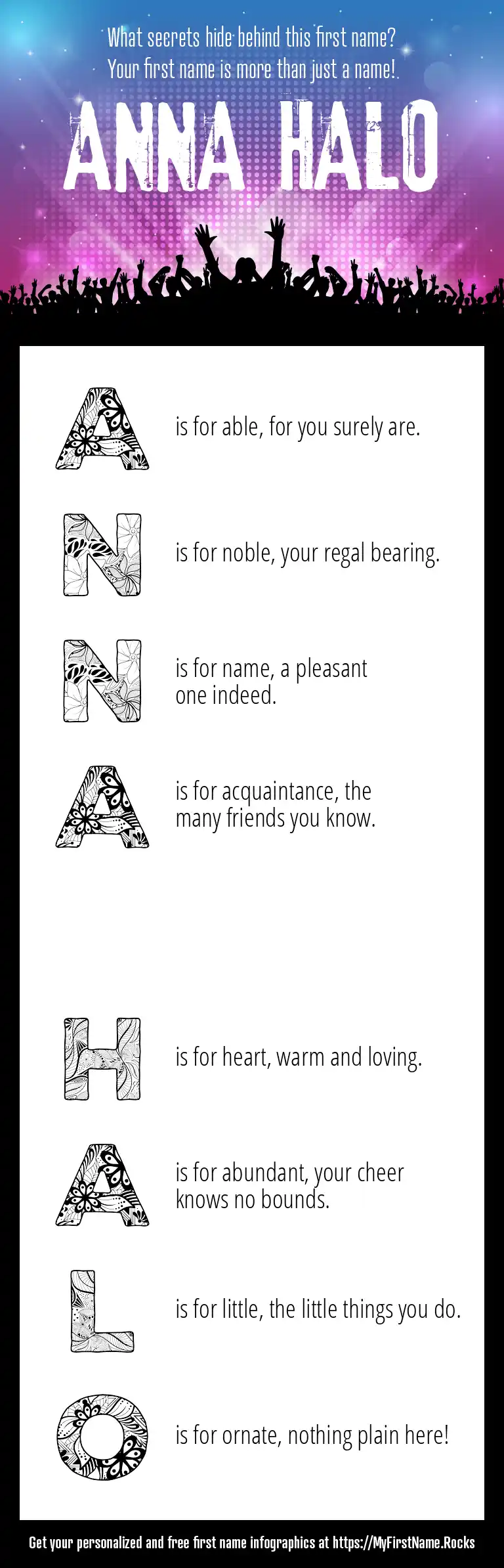 What secrets hide behind this first name?
Your first name is more than just a name!

ANNA HALO

A is for able, for you surely are.

N is for noble, your regal bearing.

N is for name, a pleasant one indeed.

A is for acquaintance, the many friends you know.

H is for heart, warm and loving.

A is for abundant, your cheer knows no bounds.

L is for little, the little things you do.

O is for ornate, nothing plain here!

Get your personalized and free first name infographics at https://MyFirstName.Rocks