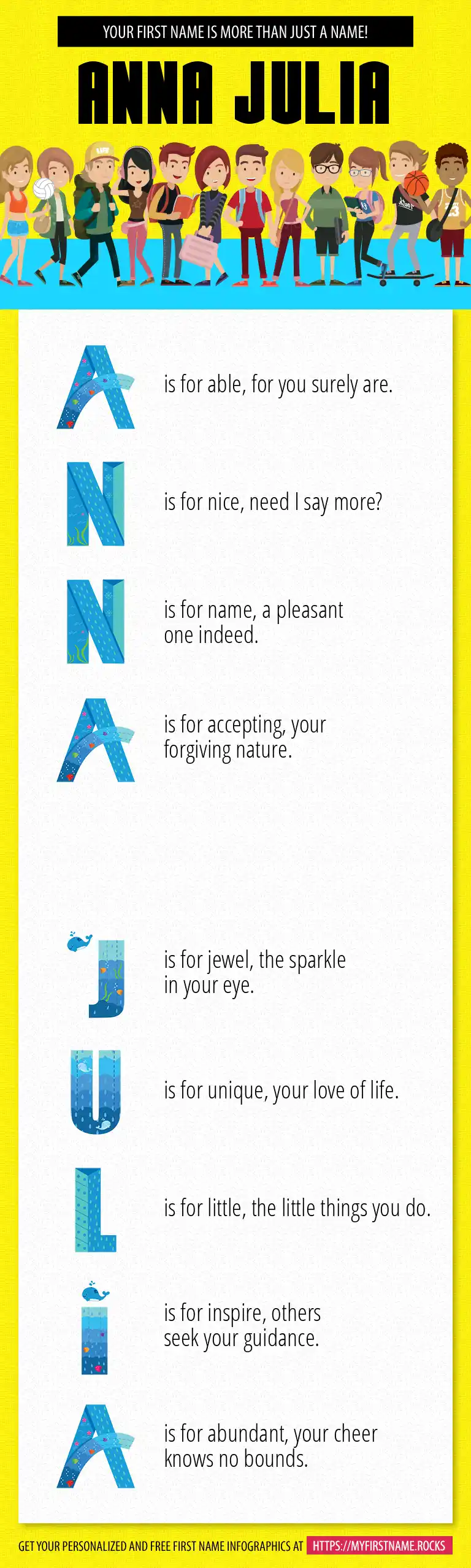 YOUR FIRST NAME IS MORE THAN JUST A NAME!

ANNA JULIA

A is for able, for you surely are.

N is for nice, need I say more?

N is for name, a pleasant one indeed.

A is for accepting, your forgiving nature.

J is for jewel, the sparkle in your eye.

U is for unique, your love of life.

L is for little, the little things you do.

I is for inspire, others seek your guidance.

A is for abundant, your cheer knows no bounds.

GET YOUR PERSONALIZED AND FREE FIRST NAME INFOGRAPHICS AT HTTPS://MYFIRSTNAME.ROCKS